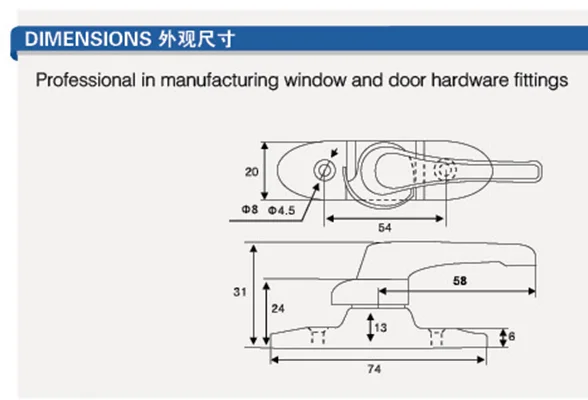 DIMENSIONS 外观尺寸

Professional in manufacturing window and door hardware fittings

20
Φ8 Φ4.5
54
31
24
58
13
6
74