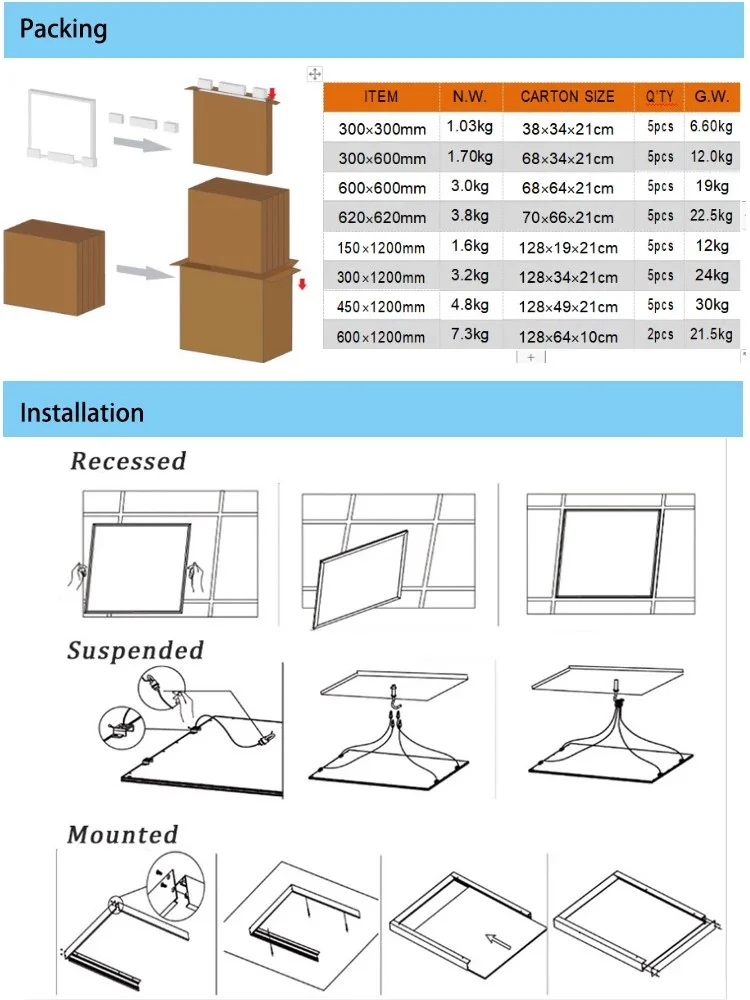 Packing

| ITEM | N.W. | CARTON SIZE | Q'TY | G.W. |
|---|---|---|---|---|
| 300×300mm | 1.03kg | 38×34×21cm | 5pcs | 6.60kg |
| 300×600mm | 1.70kg | 68×34×21cm | 5pcs | 12.0kg |
| 600×600mm | 3.0kg | 68×64×21cm | 5pcs | 19kg |
| 620×620mm | 3.8kg | 70×66×21cm | 5pcs | 22.5kg |
| 150×1200mm | 1.6kg | 128×19×21cm | 5pcs | 12kg |
| 300×1200mm | 3.2kg | 128×34×21cm | 5pcs | 24kg |
| 450×1200mm | 4.8kg | 128×49×21cm | 5pcs | 30kg |
| 600×1200mm | 7.3kg | 128×64×10cm | 2pcs | 21.5kg |

Installation

Recessed

Suspended

Mounted