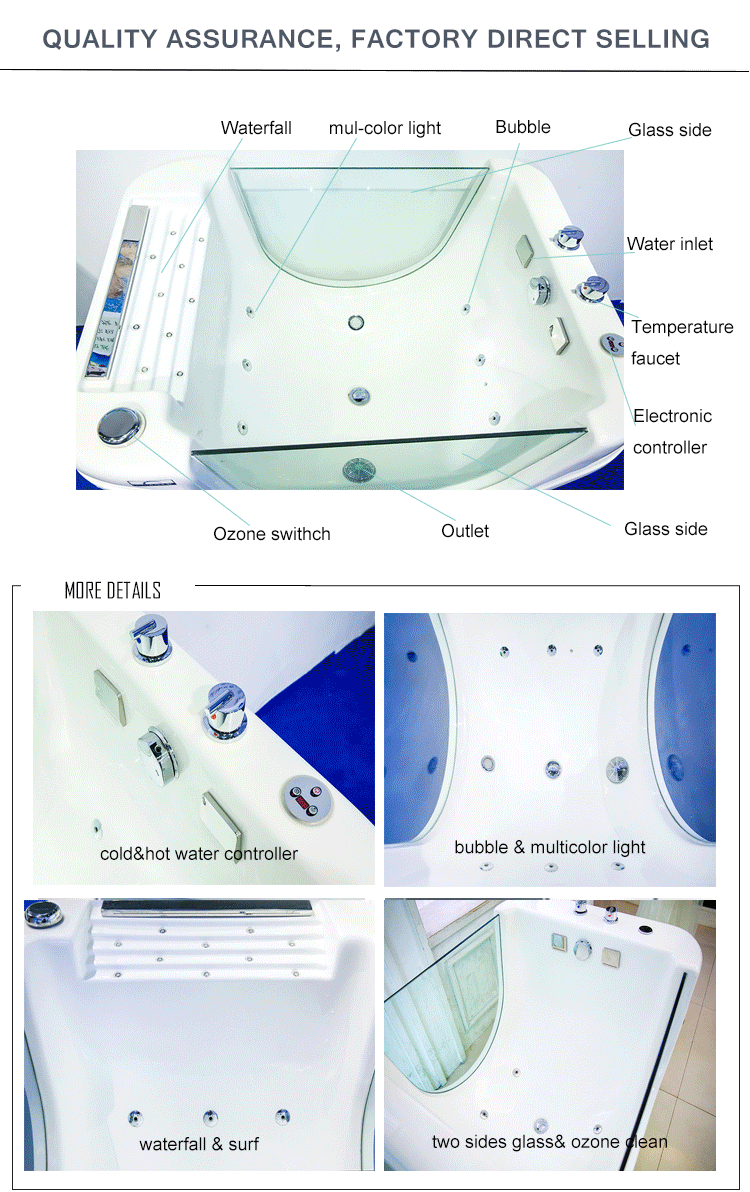 QUALITY ASSURANCE, FACTORY DIRECT SELLING

Waterfall
mul-color light
Bubble
Glass side
Water inlet
Temperature faucet
Electronic controller
Ozone swithch
Outlet
Glass side

MORE DETAILS

cold&hot water controller

bubble & multicolor light

waterfall & surf

two sides glass& ozone clean