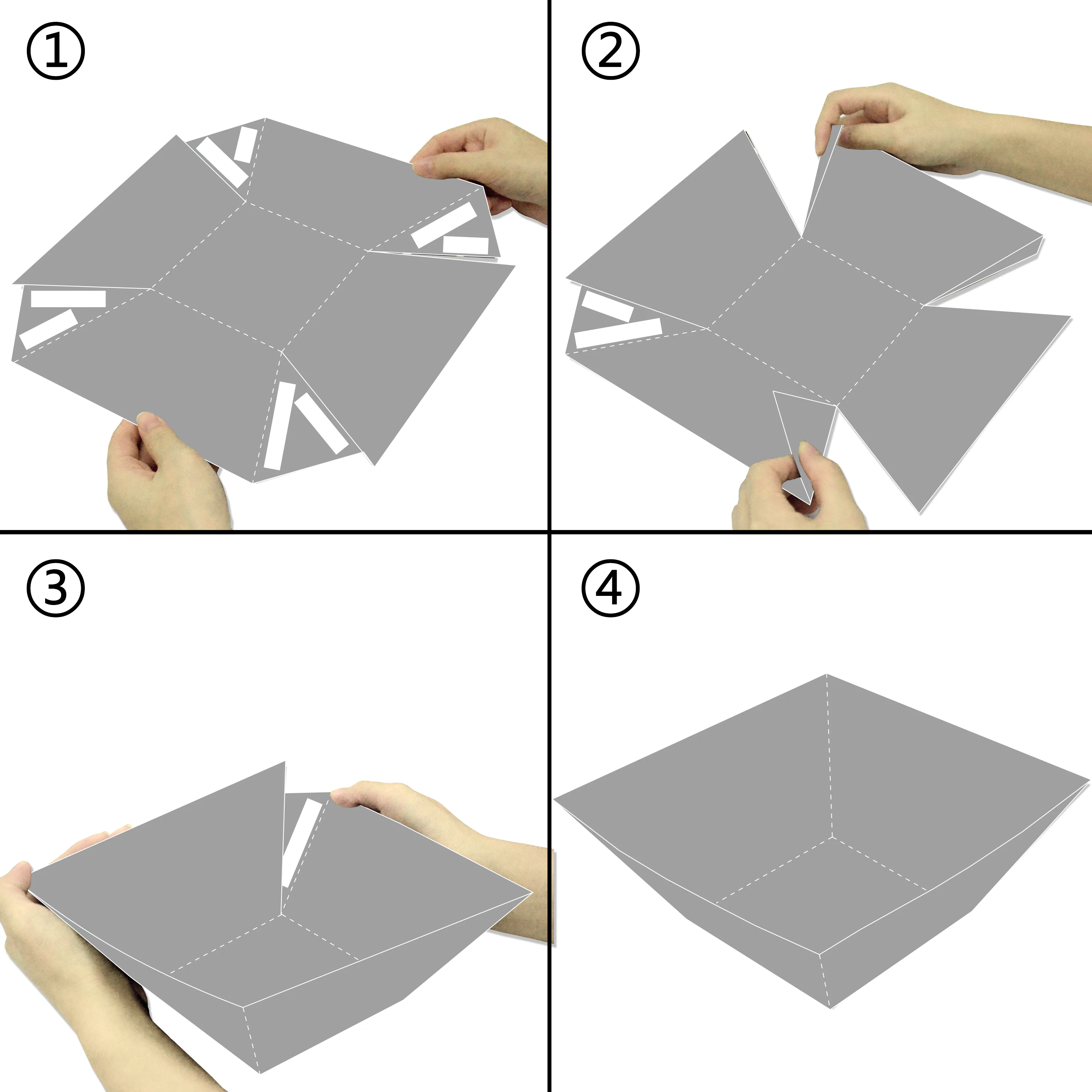 ①

②

③

④