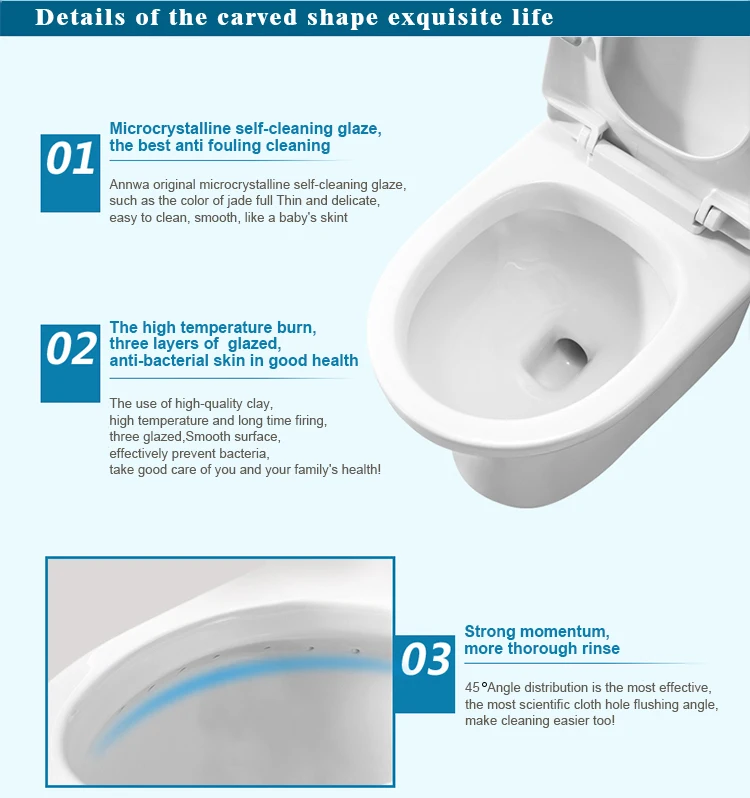 Details of the carved shape exquisite life

01

Microcrystalline self-cleaning glaze, the best anti fouling cleaning

Annwa original microcrystalline self-cleaning glaze, such as the color of jade full Thin and delicate, easy to clean, smooth, like a baby's skint

02

The high temperature burn, three layers of glazed, anti-bacterial skin in good health

The use of high-quality clay, high temperature and long time firing, three glazed,Smooth surface, effectively prevent bacteria, take good care of you and your family's health!

03

Strong momentum, more thorough rinse

45°Angle distribution is the most effective, the most scientific cloth hole flushing angle, make cleaning easier too!