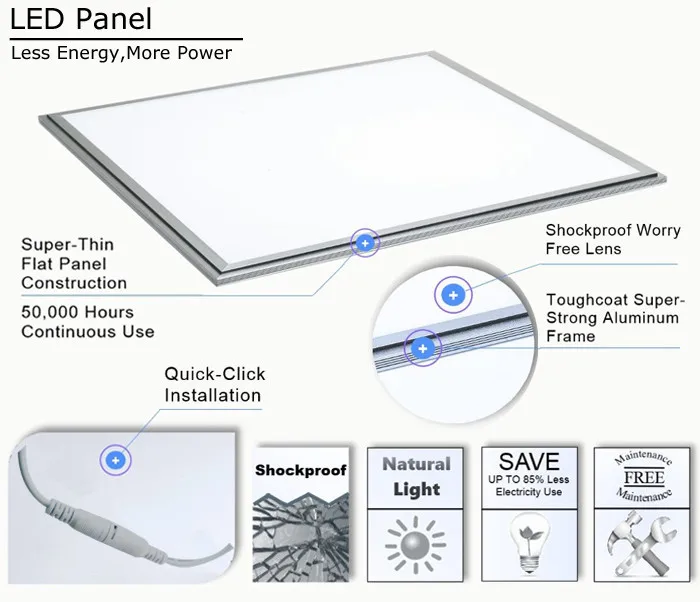 LED Panel

Less Energy,More Power

Super-Thin Flat Panel Construction

50,000 Hours Continuous Use

Shockproof Worry Free Lens

Toughcoat Super-Strong Aluminum Frame

Quick-Click Installation

Shockproof

Natural Light

SAVE
UP TO 85% Less Electricity Use

Maintenance
FREE
Maintenance