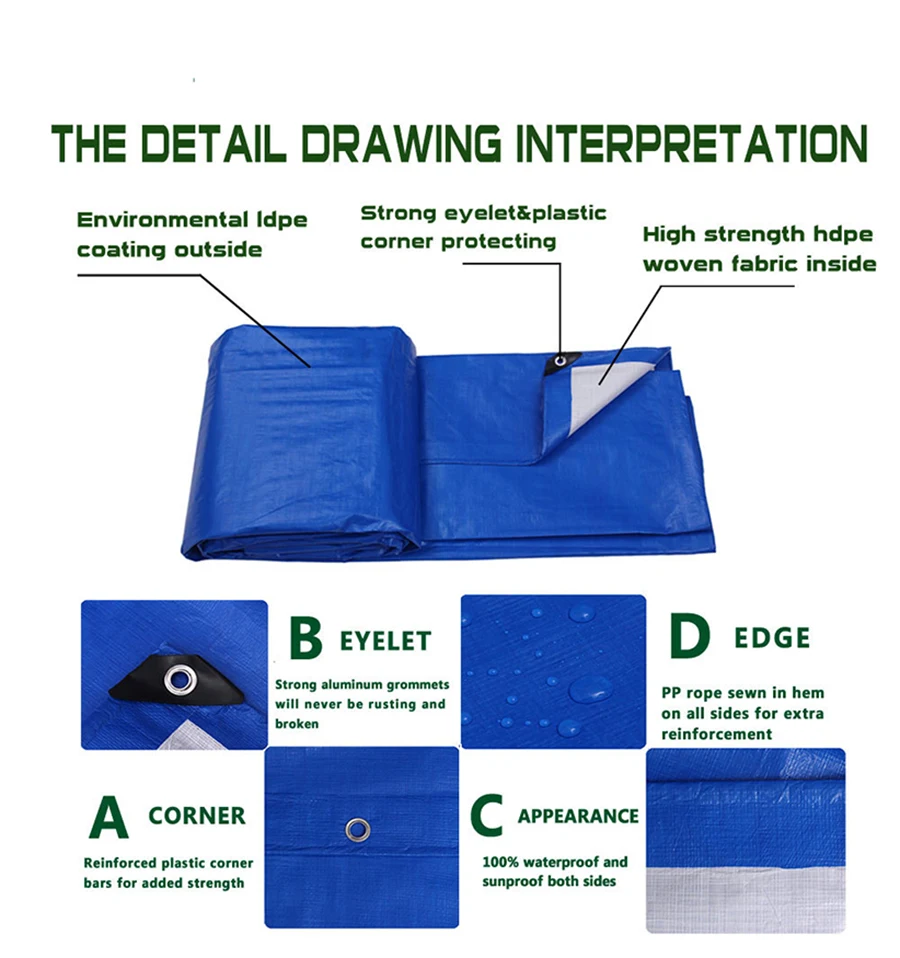 THE DETAIL DRAWING INTERPRETATION

Environmental ldpe coating outside

Strong eyelet&plastic corner protecting

High strength hdpe woven fabric inside

B EYELET

Strong aluminum grommets will never be rusting and broken

D EDGE

PP rope sewn in hem on all sides for extra reinforcement

A CORNER

Reinforced plastic corner bars for added strength

C APPEARANCE

100% waterproof and sunproof both sides