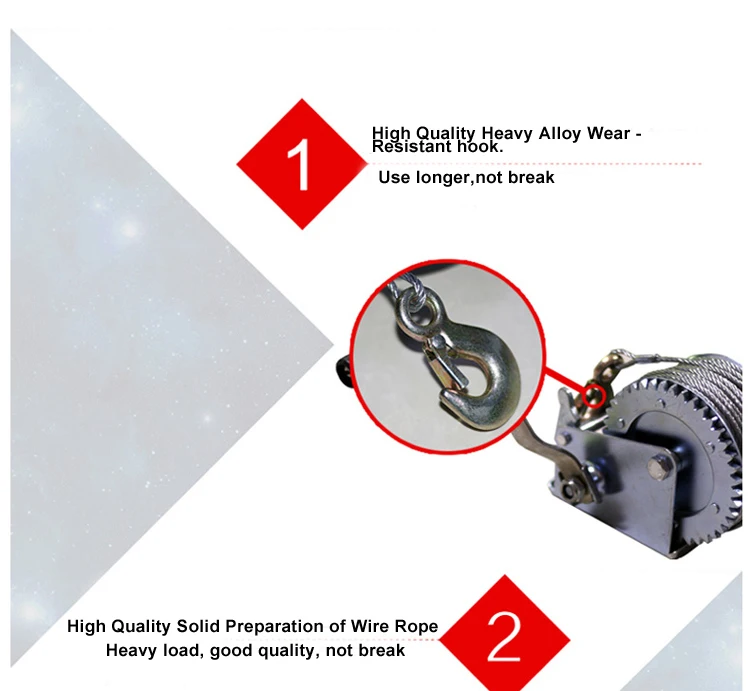 1

High Quality Heavy Alloy Wear - Resistant hook.

Use longer,not break

High Quality Solid Preparation of Wire Rope
Heavy load, good quality, not break

2