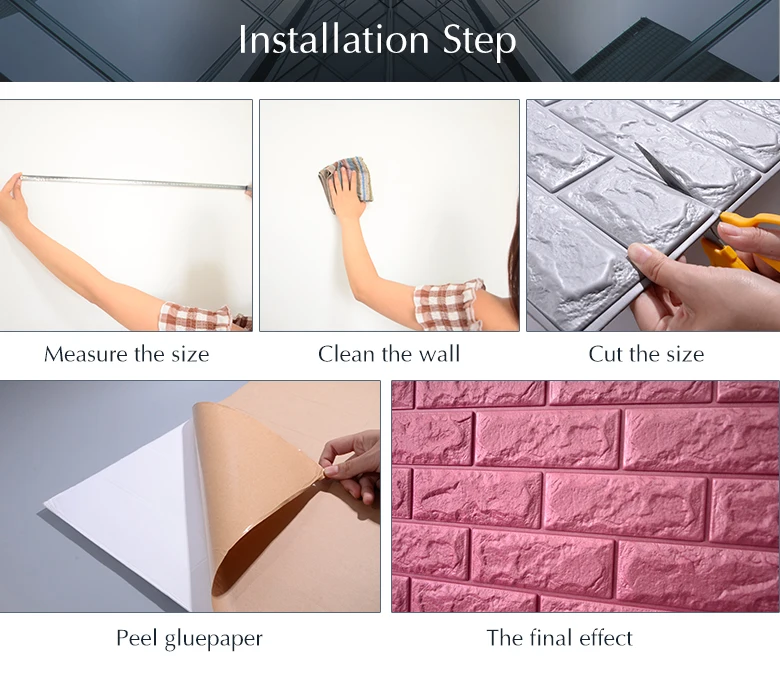 Installation Step

Measure the size

Clean the wall

Cut the size

Peel gluepaper

The final effect