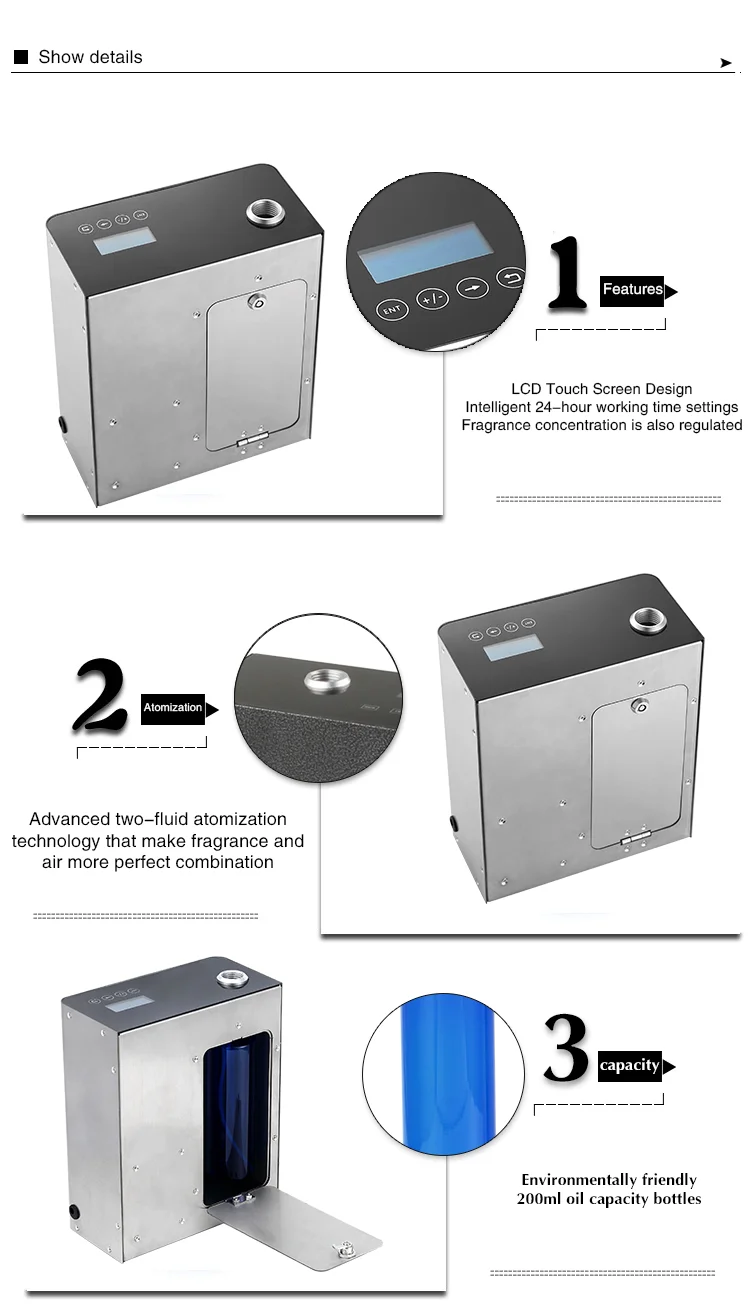 Show details

ENT
+/-

1 Features

LCD Touch Screen Design
Intelligent 24-hour working time settings
Fragrance concentration is also regulated

2 Atomization

Advanced two-fluid atomization technology that make fragrance and air more perfect combination

3 capacity

Environmentally friendly
200ml oil capacity bottles