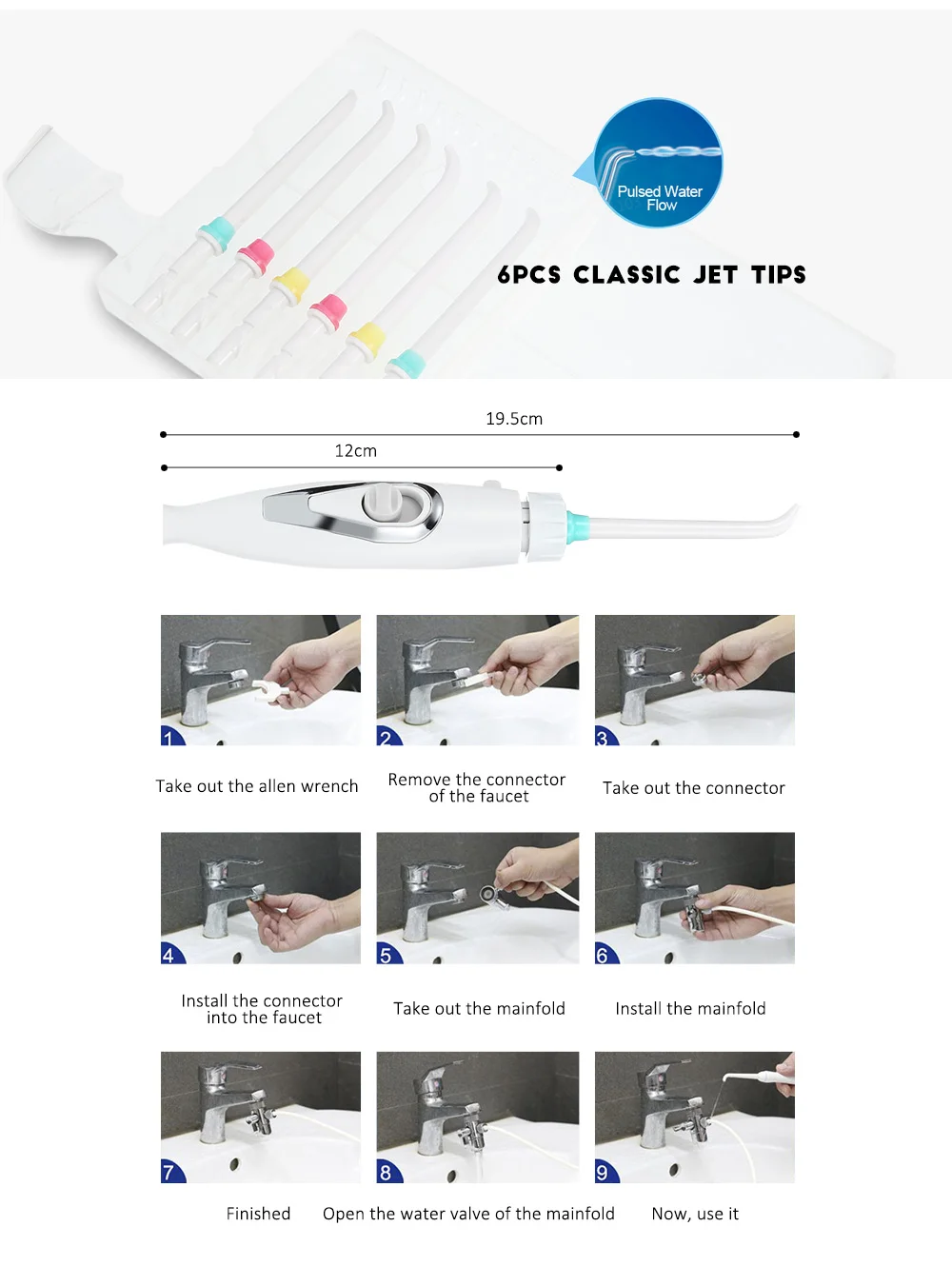 Pulsed Water Flow

6PCS CLASSIC JET TIPS

19.5cm

12cm

1

Take out the allen wrench

2

Remove the connector of the faucet

3

Take out the connector

4

Install the connector into the faucet

5

Take out the mainfold

6

Install the mainfold

7

Finished

8

Open the water valve of the mainfold

9

Now, use it