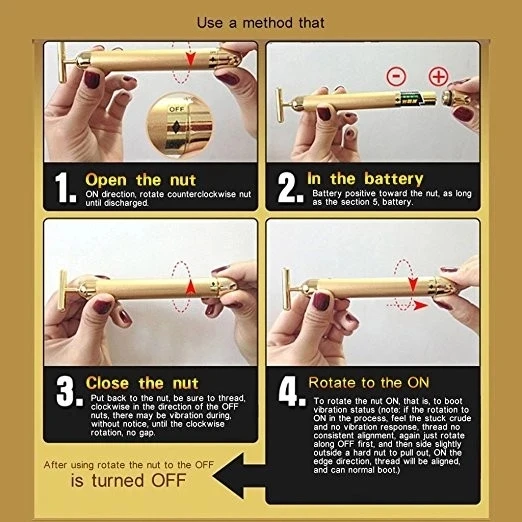 Use a method that

OFF

1. Open the nut
ON direction, rotate counterclockwise nut until discharged.

2. In the battery
Battery positive toward the nut, as long as the section 5, battery.

3. Close the nut
Put back to the nut, be sure to thread, clockwise in the direction of the OFF nuts, there may be vibration during, without notice, until the clockwise rotation, no gap.

4. Rotate to the ON
To rotate the nut ON, that is, to boot vibration status (note: if the rotation to ON in the process, feel the stuck crude and no vibration response, thread no consistent alignment, again just rotate along OFF first, and then side slightly outside a hard nut to pull out, ON the edge direction, thread will be aligned, and can normal boot.)

After using rotate the nut to the OFF
is turned OFF