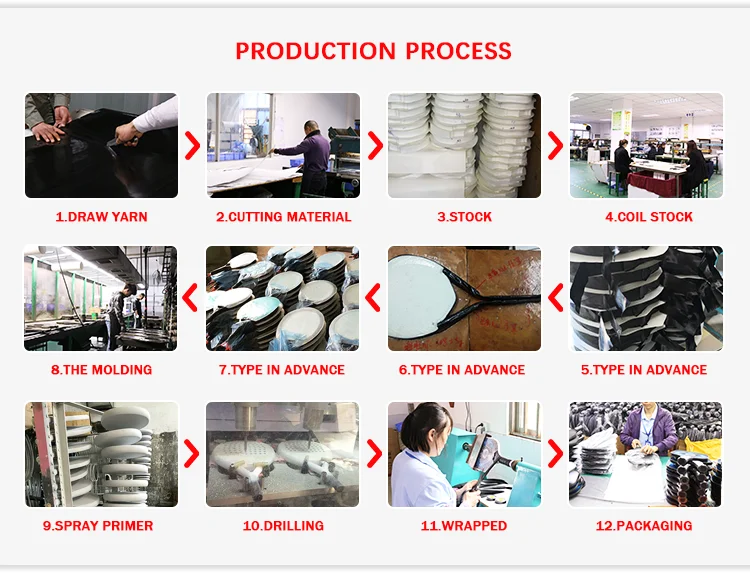 PRODUCTION PROCESS

1.DRAW YARN

2.CUTTING MATERIAL

3.STOCK

4.COIL STOCK

8.THE MOLDING

7.TYPE IN ADVANCE

6.TYPE IN ADVANCE

5.TYPE IN ADVANCE

9.SPRAY PRIMER

10.DRILLING

11.WRAPPED

12.PACKAGING