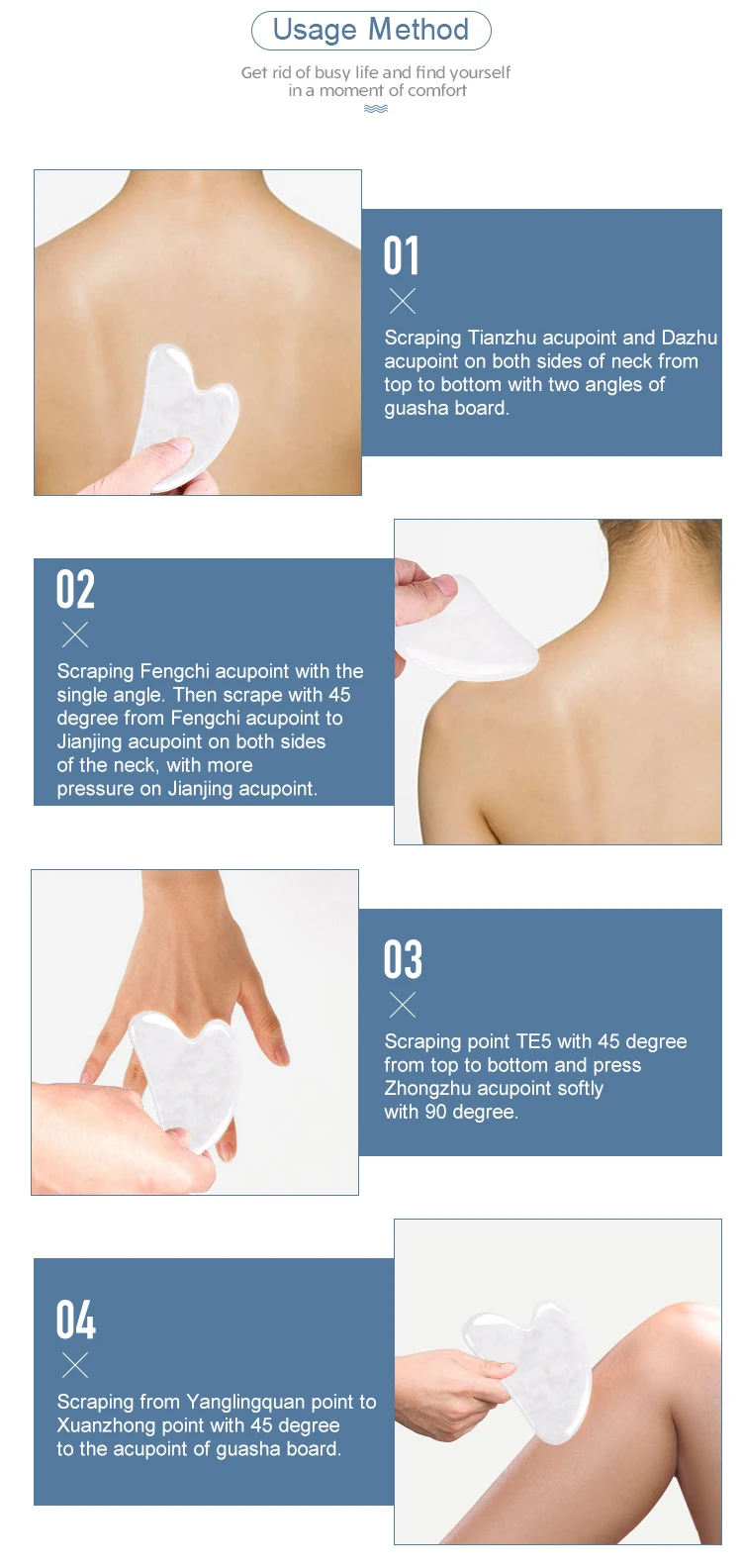 Usage Method

Get rid of busy life and find yourself in a moment of comfort

01

Scraping Tianzhu acupoint and Dazhu acupoint on both sides of neck from top to bottom with two angles of guasha board.

02

Scraping Fengchi acupoint with the single angle. Then scrape with 45 degree from Fengchi acupoint to Jianjing acupoint on both sides of the neck, with more pressure on Jianjing acupoint.

03

Scraping point TE5 with 45 degree from top to bottom and press Zhongzhu acupoint softly with 90 degree.

04

Scraping from Yanglingquan point to Xuanzhong point with 45 degree to the acupoint of guasha board.