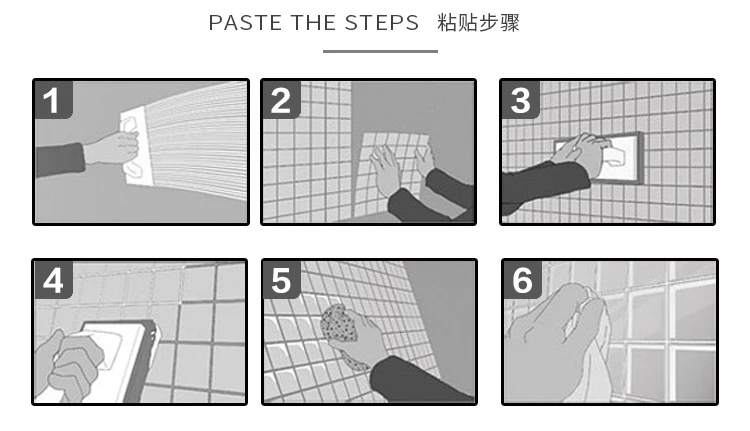 PASTE THE STEPS 粘贴步骤

1

2

3

4

5

6