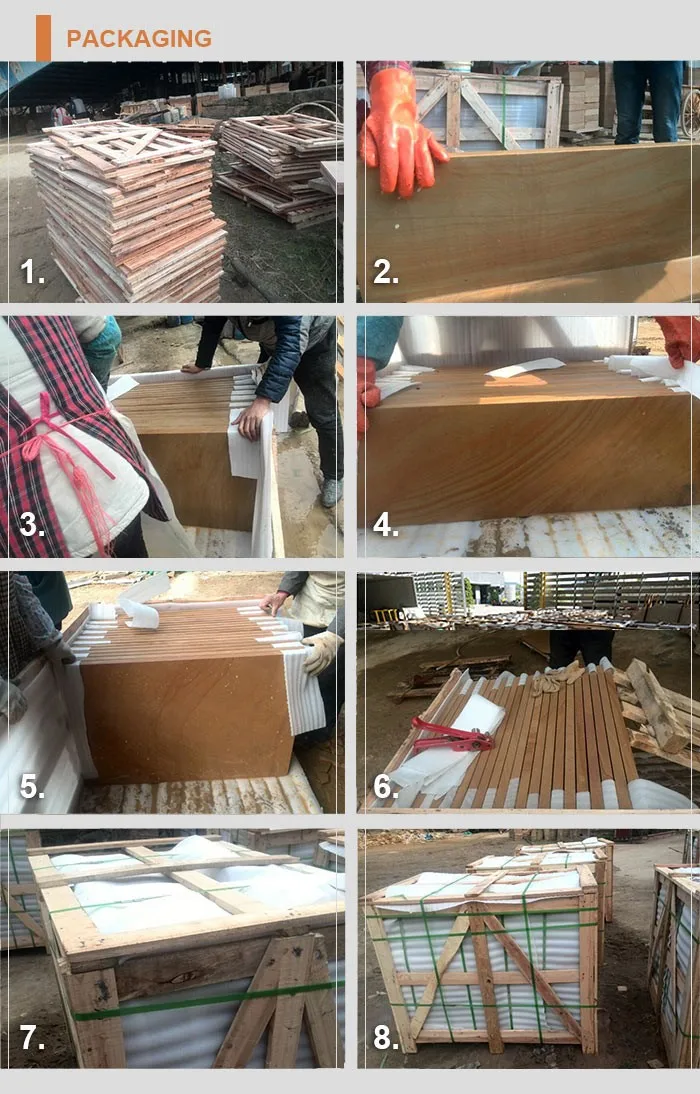 PACKAGING

1.

2.

3.

4.

5.

6.

7.

8.