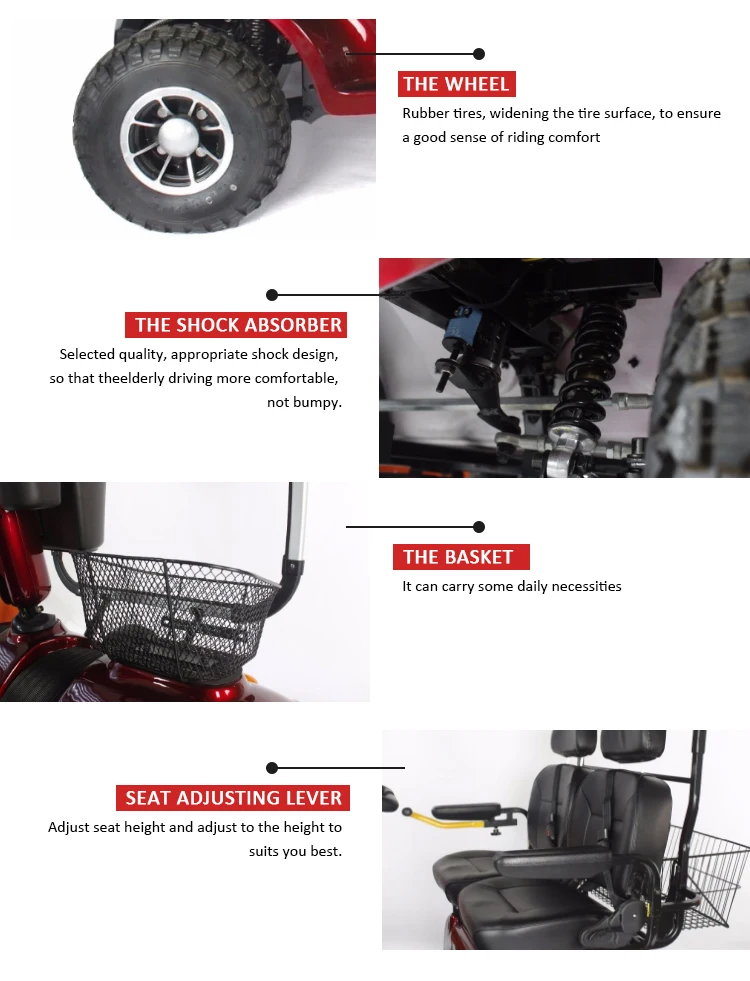 THE WHEEL

Rubber tires, widening the tire surface, to ensure a good sense of riding comfort

THE SHOCK ABSORBER

Selected quality, appropriate shock design, so that theelderly driving more comfortable, not bumpy.

THE BASKET

It can carry some daily necessities

SEAT ADJUSTING LEVER

Adjust seat height and adjust to the height to suits you best.