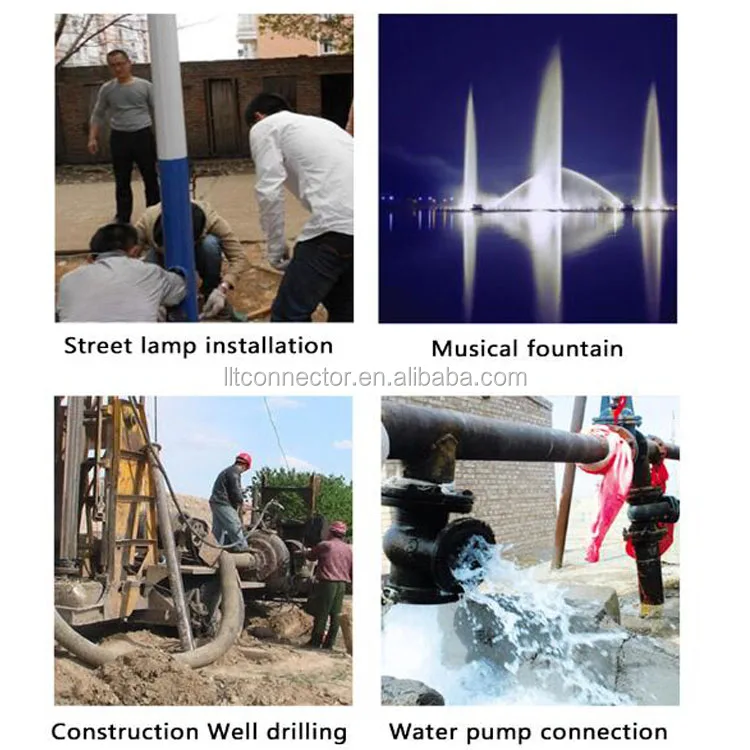 Street lamp installation

Musical fountain

lltconnector.en.alibaba.com

Construction Well drilling

Water pump connection