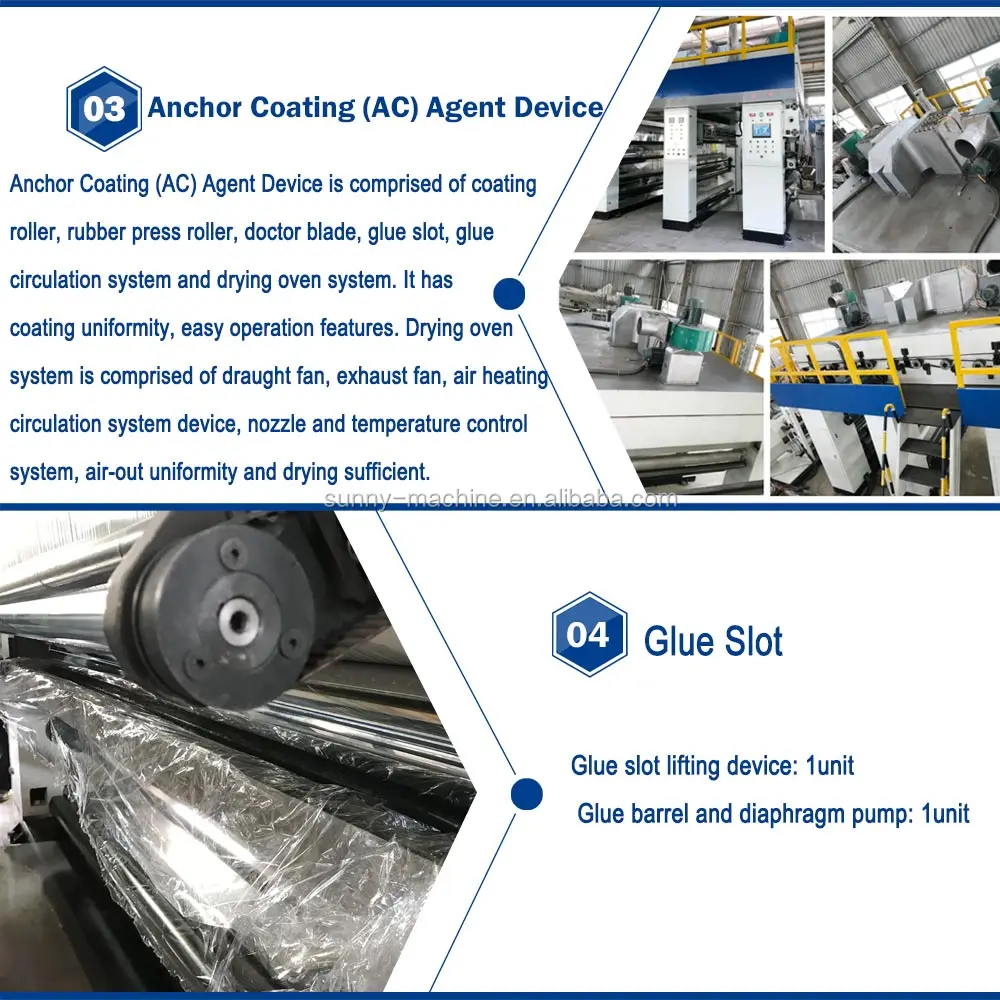 03 Anchor Coating (AC) Agent Device

Anchor Coating (AC) Agent Device is comprised of coating roller, rubber press roller, doctor blade, glue slot, glue circulation system and drying oven system. It has coating uniformity, easy operation features. Drying oven system is comprised of draught fan, exhaust fan, air heating circulation system device, nozzle and temperature control system, air-out uniformity and drying sufficient.

sunny-machine.en.alibaba.com

04 Glue Slot

Glue slot lifting device: 1unit

Glue barrel and diaphragm pump: 1unit