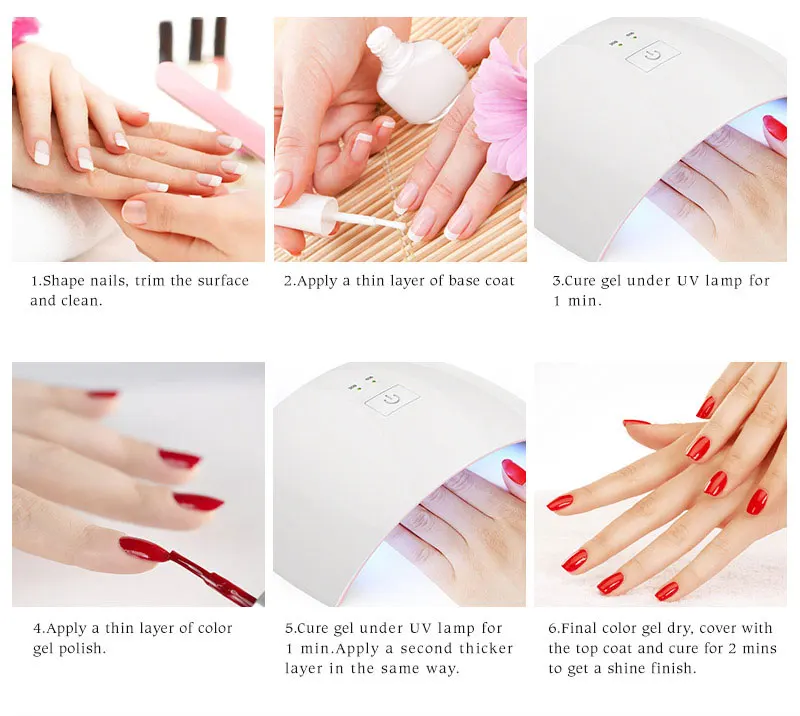 1.Shape nails, trim the surface and clean.

2.Apply a thin layer of base coat

3.Cure gel under UV lamp for 1 min.

4.Apply a thin layer of color gel polish.

5.Cure gel under UV lamp for 1 min.Apply a second thicker layer in the same way.

6.Final color gel dry, cover with the top coat and cure for 2 mins to get a shine finish.