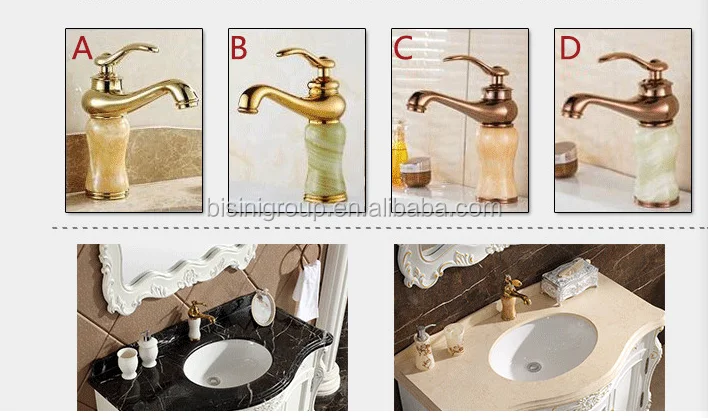 A

B

C

D

bisinigroup.en.alibaba.com