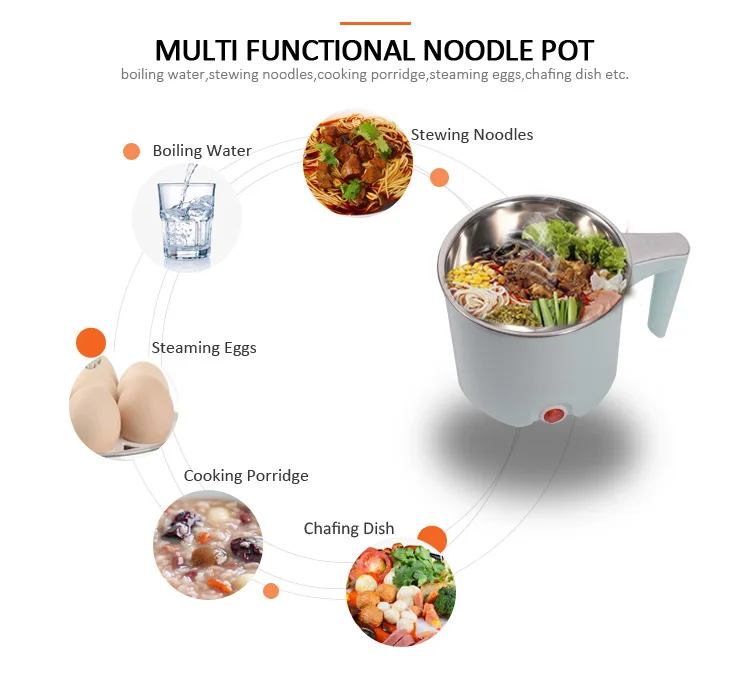 MULTI FUNCTIONAL NOODLE POT
boiling water,stewing noodles,cooking porridge,steaming eggs,chafing dish etc.

Boiling Water

Stewing Noodles

Steaming Eggs

Cooking Porridge

Chafing Dish