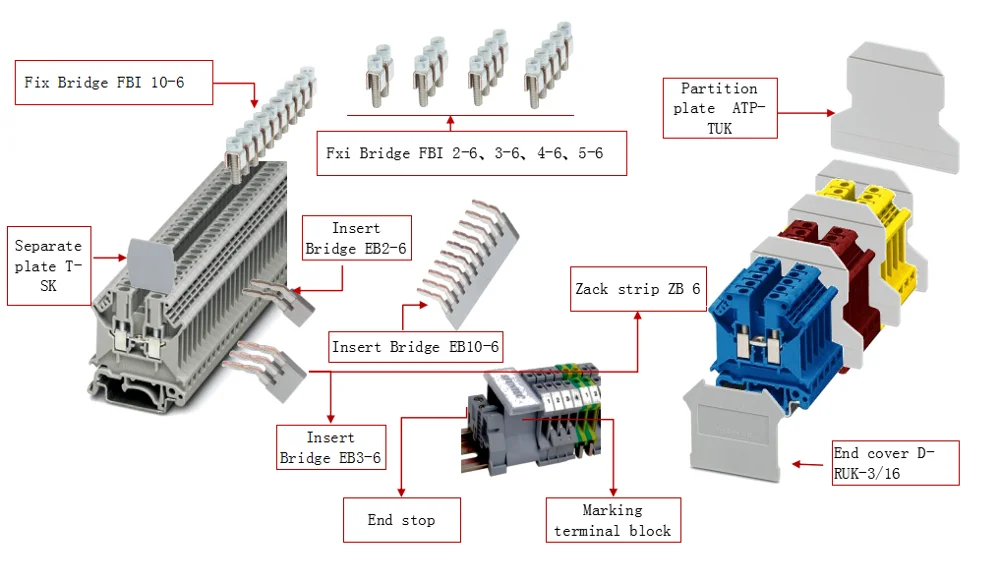 Fix Bridge FBI 10-6

Fxi Bridge FBI 2-6、3-6、4-6、5-6

Partition plate ATP-TUK

Separate plate T-SK

Insert Bridge EB2-6

Insert Bridge EB10-6

Zack strip ZB 6

Insert Bridge EB3-6

End stop

Marking terminal block

End cover D-RUK-3/16