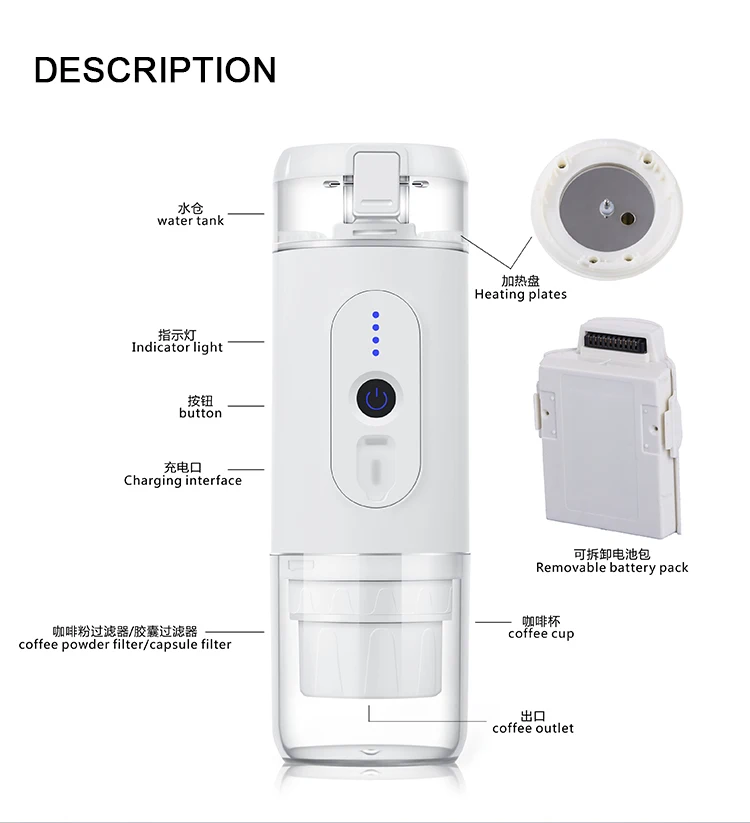 DESCRIPTION

水仓
water tank

指示灯
Indicator light

按钮
button

充电口
Charging interface

咖啡粉过滤器/胶囊过滤器
coffee powder filter/capsule filter

加热盘
Heating plates

可拆卸电池包
Removable battery pack

咖啡杯
coffee cup

出口
coffee outlet