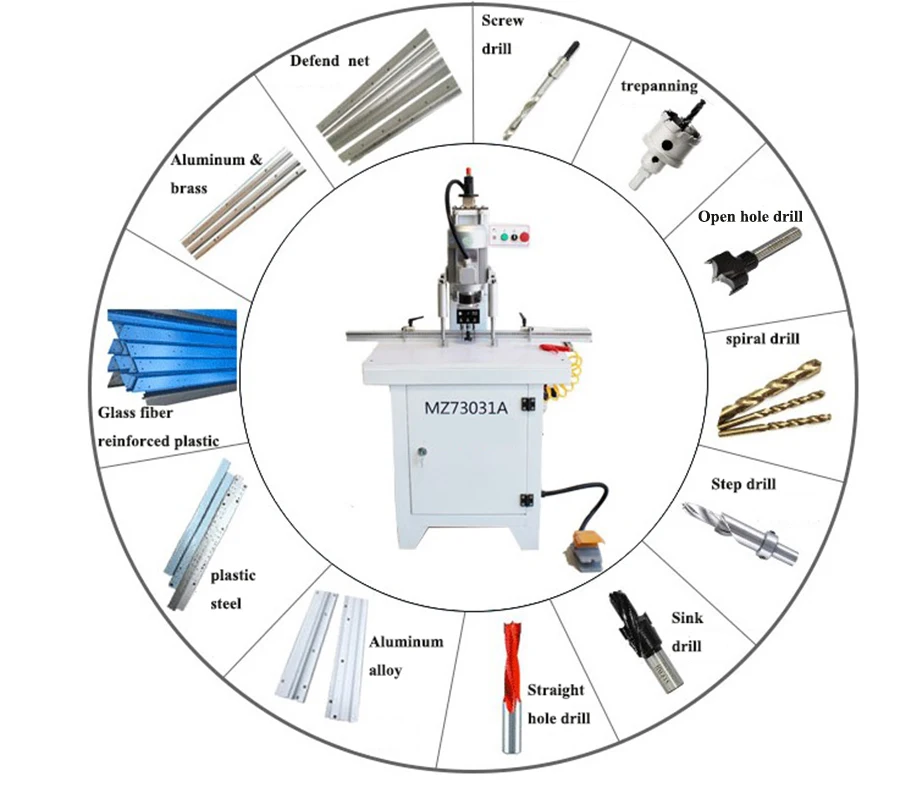 Screw drill

trepanning

Open hole drill

spiral drill

Step drill

Sink drill

Straight hole drill

Aluminum alloy

plastic steel

Glass fiber reinforced plastic

Aluminum & brass

Defend net

MZ73031A