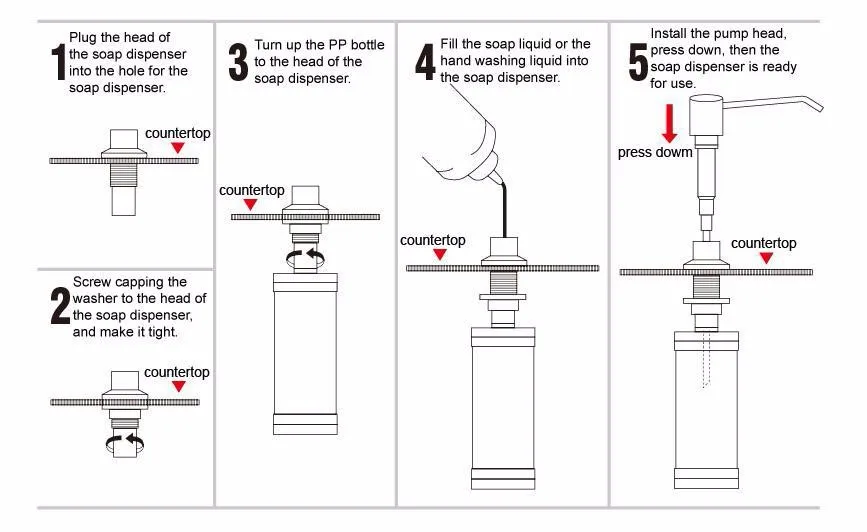 1 Plug the head of the soap dispenser into the hole for the soap dispenser.

countertop

2 Screw capping the washer to the head of the soap dispenser, and make it tight.

countertop

3 Turn up the PP bottle to the head of the soap dispenser.

countertop

4 Fill the soap liquid or the hand washing liquid into the soap dispenser.

countertop

5 Install the pump head, press down, then the soap dispenser is ready for use.

press dowm

countertop