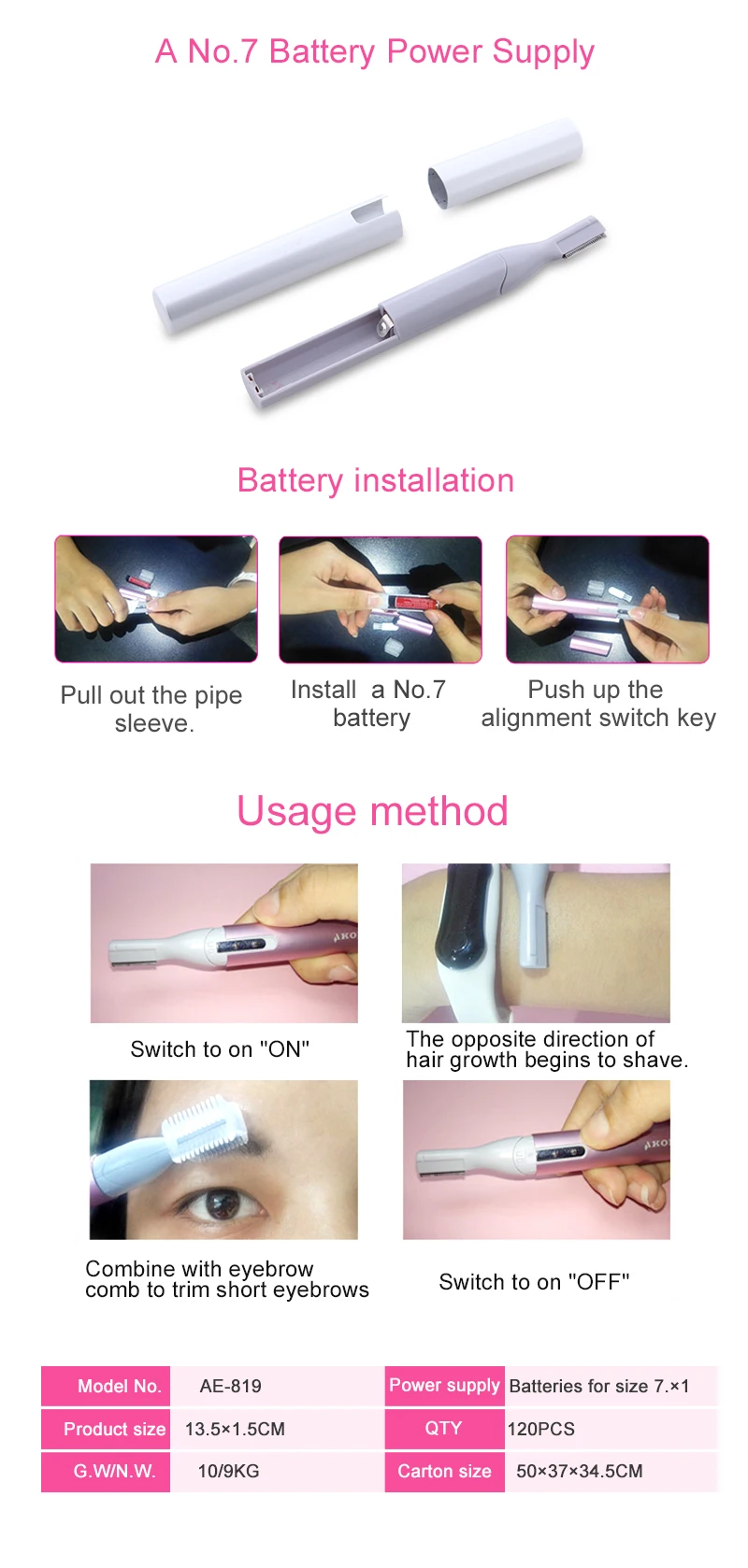 A No.7 Battery Power Supply

Battery installation

Pull out the pipe sleeve.

Install a No.7 battery

Push up the alignment switch key

Usage method

Switch to on "ON"

The opposite direction of hair growth begins to shave.

Combine with eyebrow comb to trim short eyebrows

Switch to on "OFF"

| Model No. | AE-819 | Power supply | Batteries for size 7.×1 |
|---|---|---|---|
| Product size | 13.5×1.5CM | QTY | 120PCS |
| G.W/N.W. | 10/9KG | Carton size | 50×37×34.5CM |