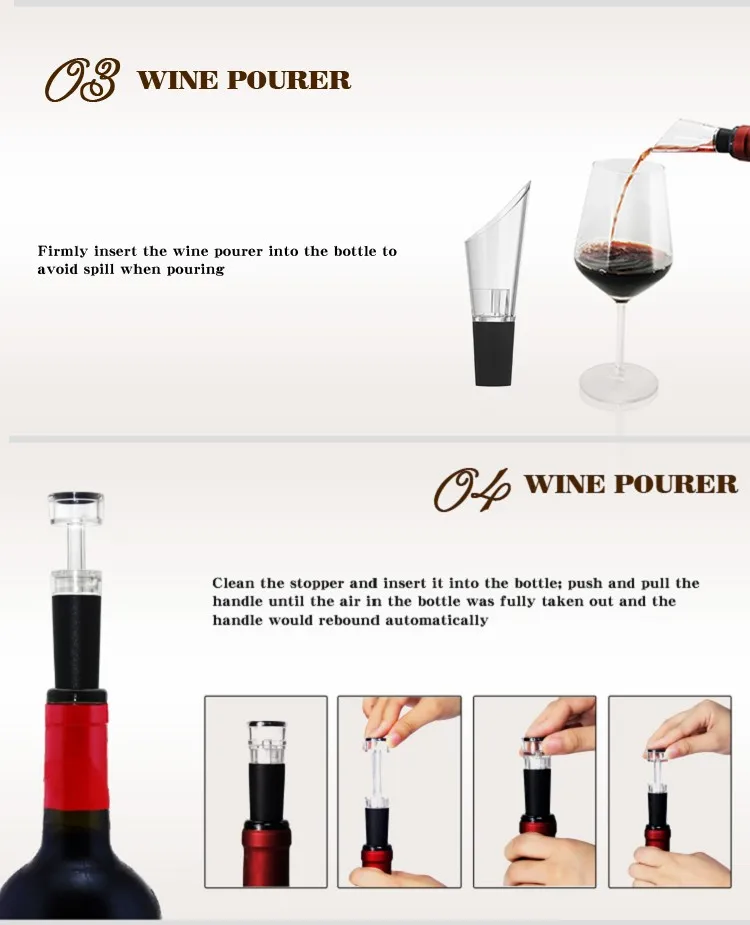 03 WINE POURER

Firmly insert the wine pourer into the bottle to avoid spill when pouring

04 WINE POURER

Clean the stopper and insert it into the bottle; push and pull the handle until the air in the bottle was fully taken out and the handle would rebound automatically