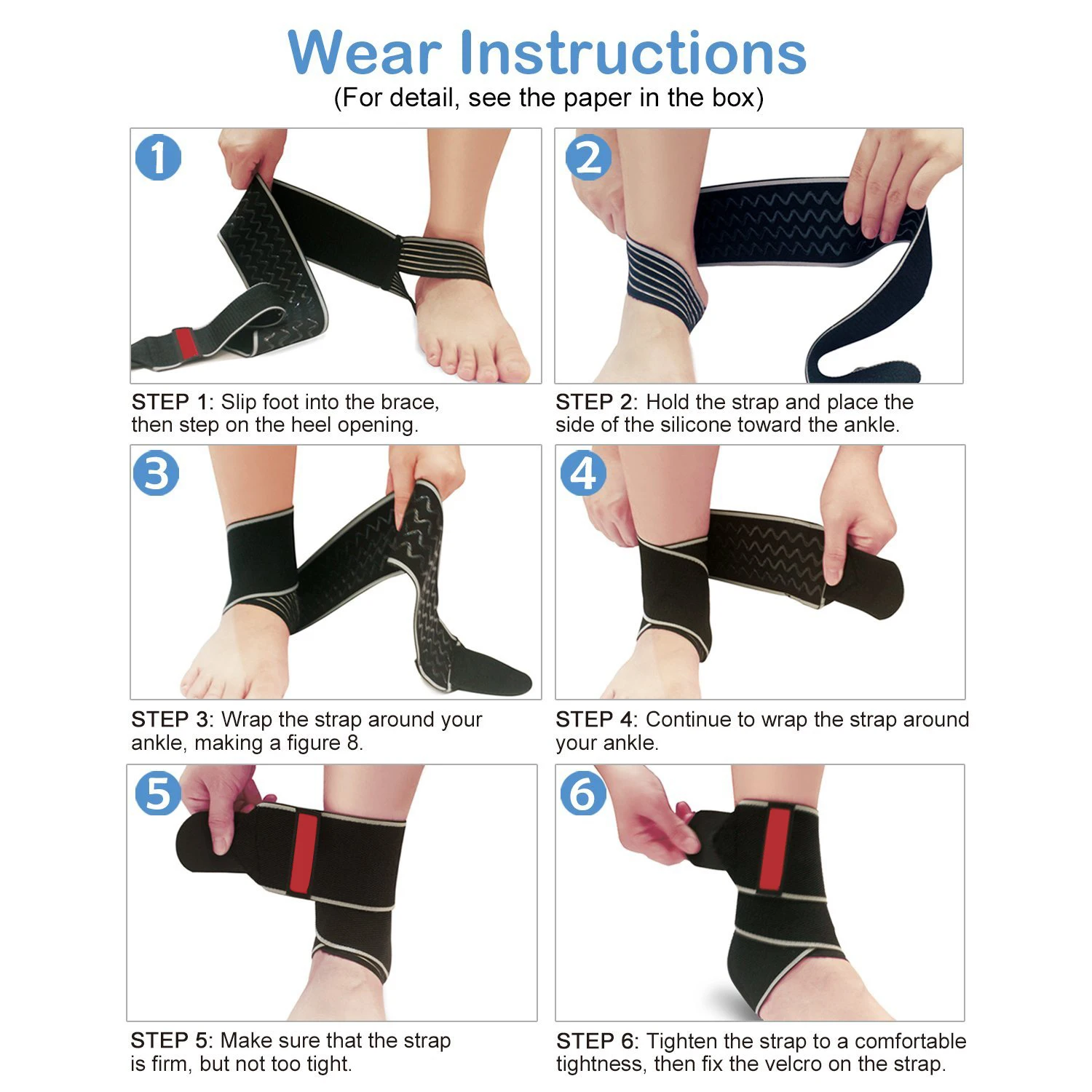 Wear Instructions
(For detail, see the paper in the box)

1

STEP 1: Slip foot into the brace, then step on the heel opening.

2

STEP 2: Hold the strap and place the side of the silicone toward the ankle.

3

STEP 3: Wrap the strap around your ankle, making a figure 8.

4

STEP 4: Continue to wrap the strap around your ankle.

5

STEP 5: Make sure that the strap is firm, but not too tight.

6

STEP 6: Tighten the strap to a comfortable tightness, then fix the velcro on the strap.