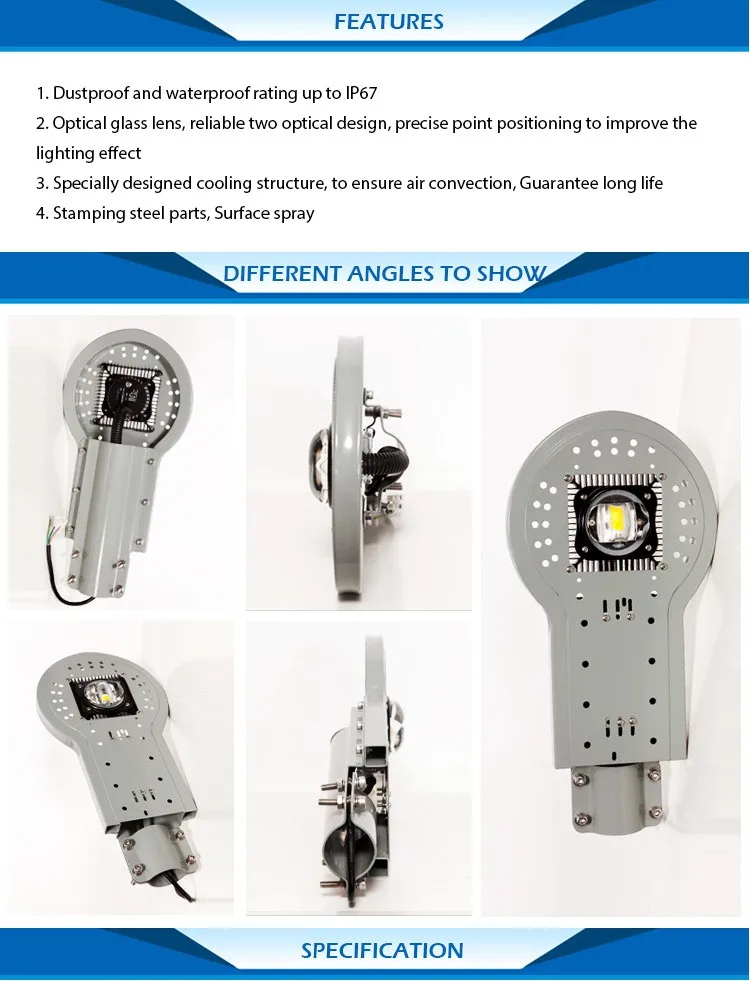 FEATURES

1. Dustproof and waterproof rating up to IP67
2. Optical glass lens, reliable two optical design, precise point positioning to improve the lighting effect
3. Specially designed cooling structure, to ensure air convection, Guarantee long life
4. Stamping steel parts, Surface spray

DIFFERENT ANGLES TO SHOW

SPECIFICATION