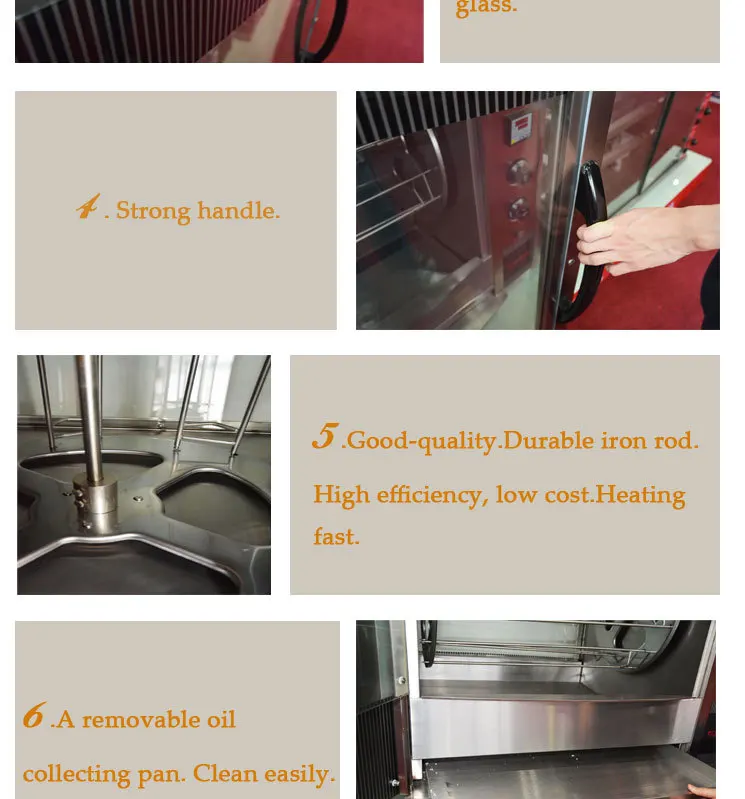 glass.

4 . Strong handle.

5 .Good-quality.Durable iron rod. High efficiency, low cost.Heating fast.

6 .A removable oil collecting pan. Clean easily.