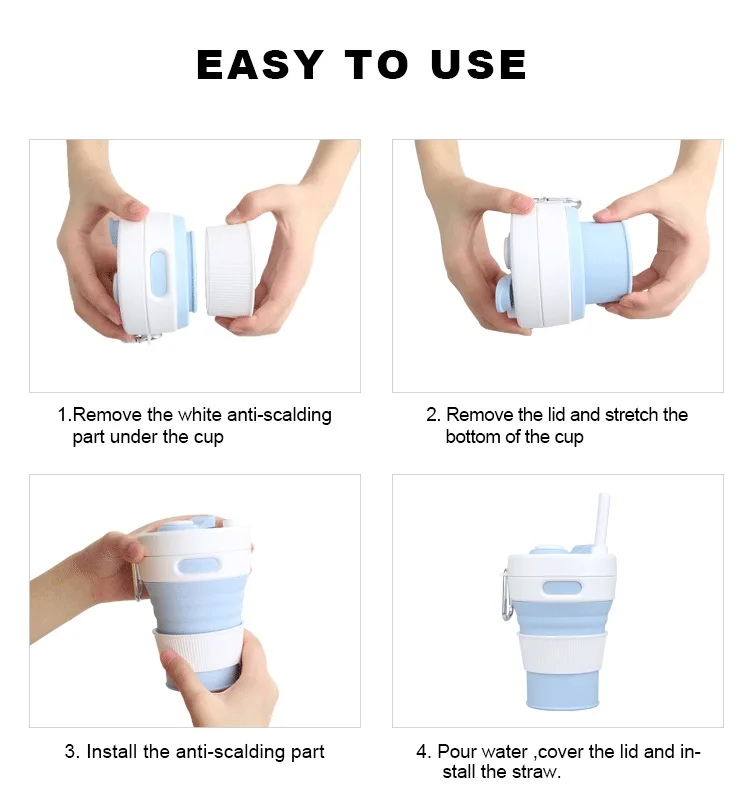 EASY TO USE

1.Remove the white anti-scalding part under the cup

2. Remove the lid and stretch the bottom of the cup

3. Install the anti-scalding part

4. Pour water ,cover the lid and install the straw.