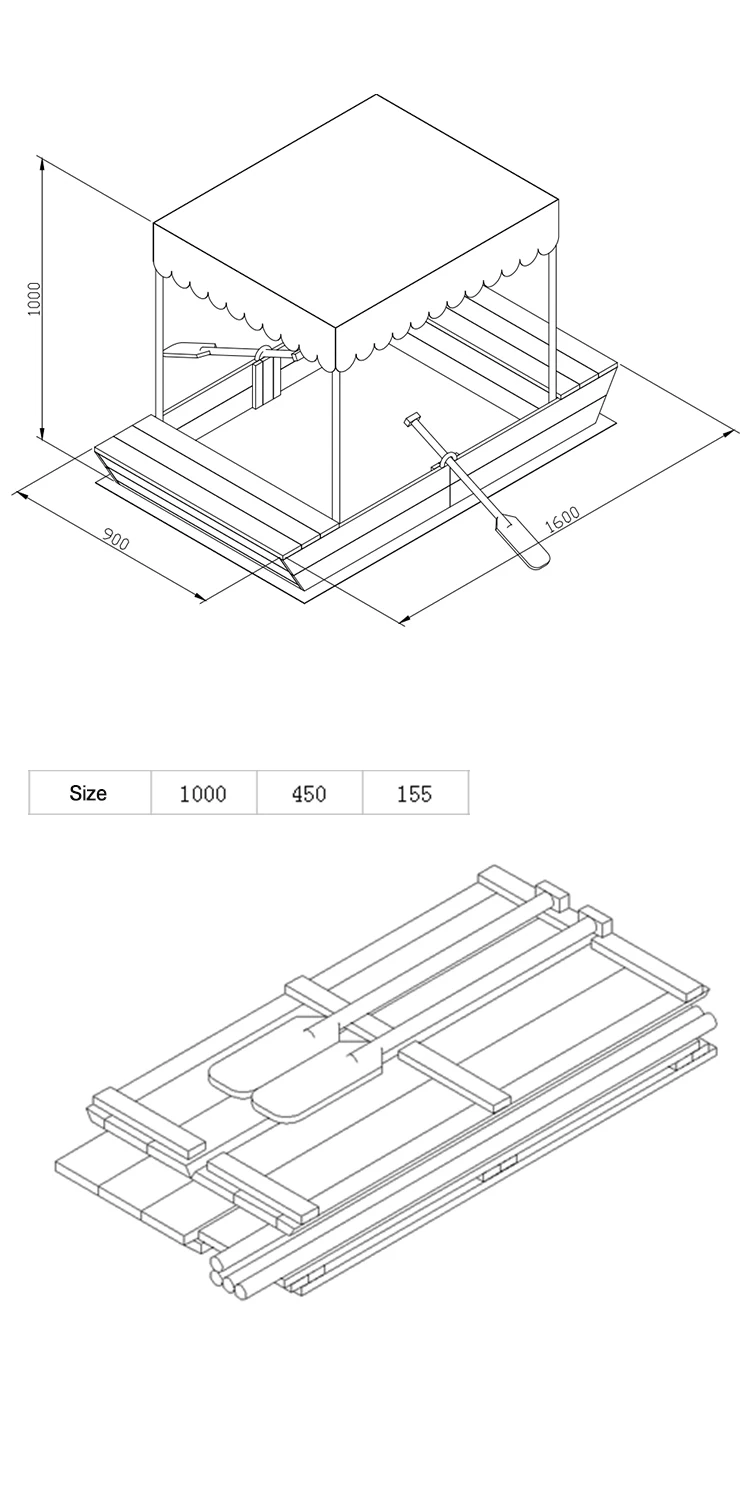 1000

900

1600

| Size | 1000 | 450 | 155 |
|---|---|---|---|