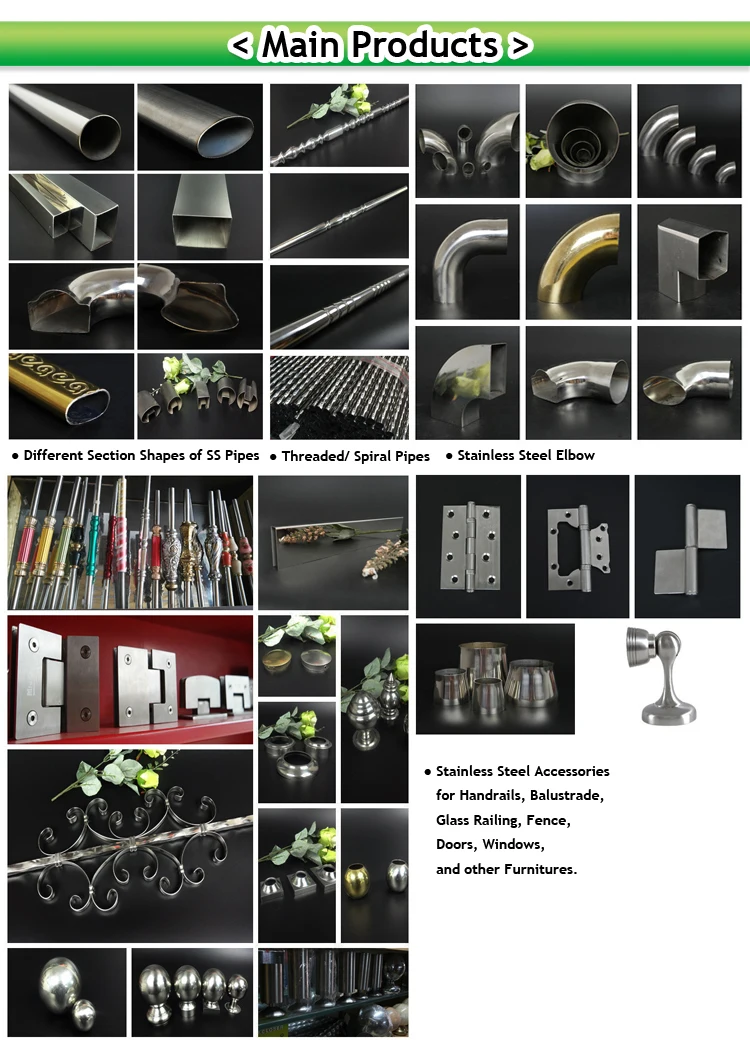 < Main Products >

● Different Section Shapes of SS Pipes ● Threaded/ Spiral Pipes ● Stainless Steel Elbow

● Stainless Steel Accessories for Handrails, Balustrade, Glass Railing, Fence, Doors, Windows, and other Furnitures.