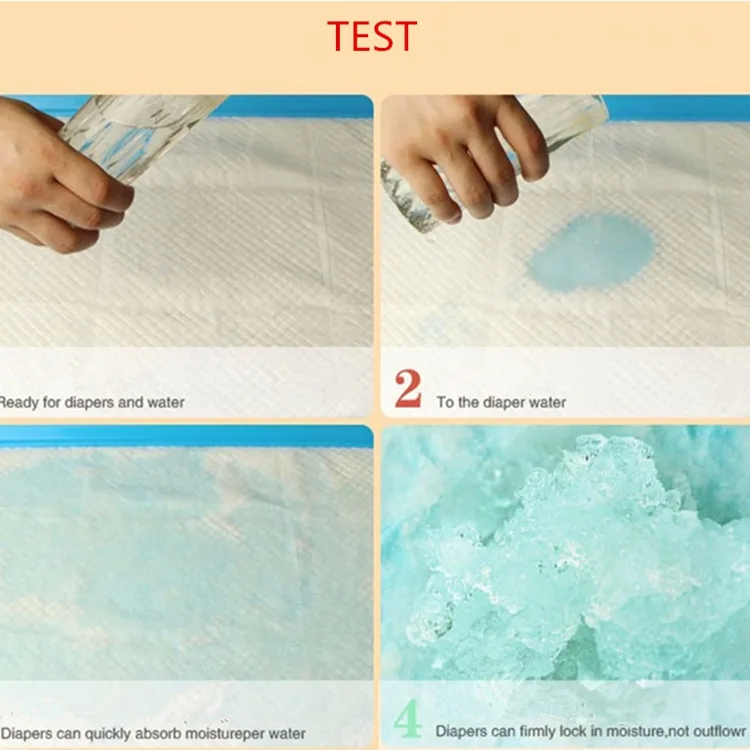 TEST

Ready for diapers and water

2 To the diaper water

Diapers can quickly absorb moistureper water

4 Diapers can firmly lock in moisture,not outflowr