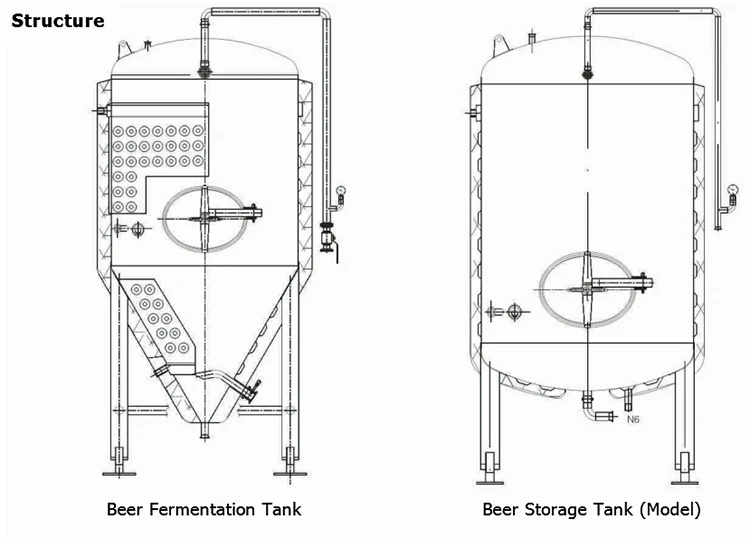 Structure

N6

Beer Fermentation Tank

Beer Storage Tank (Model)