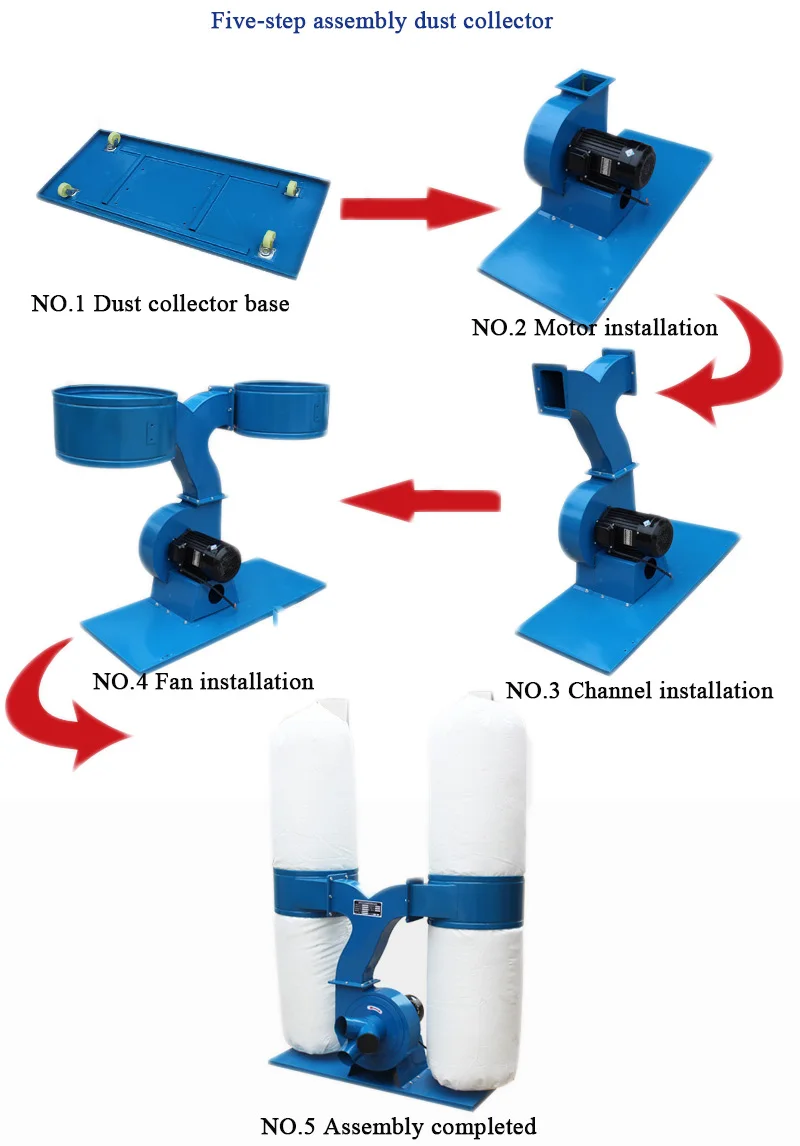 Five-step assembly dust collector

NO.1 Dust collector base

NO.2 Motor installation

NO.3 Channel installation

NO.4 Fan installation

NO.5 Assembly completed