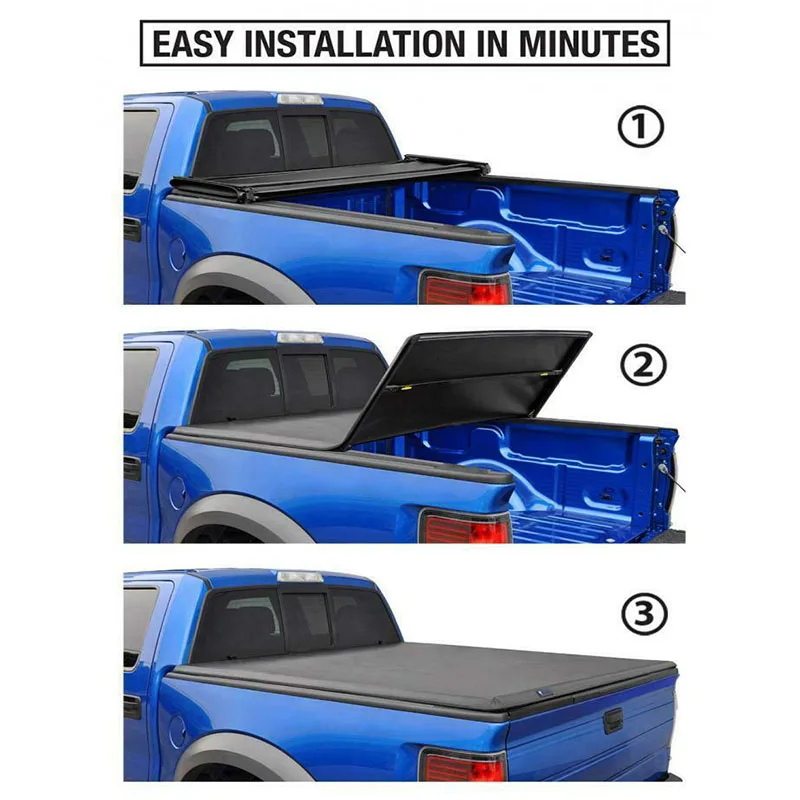 EASY INSTALLATION IN MINUTES

①

②

③