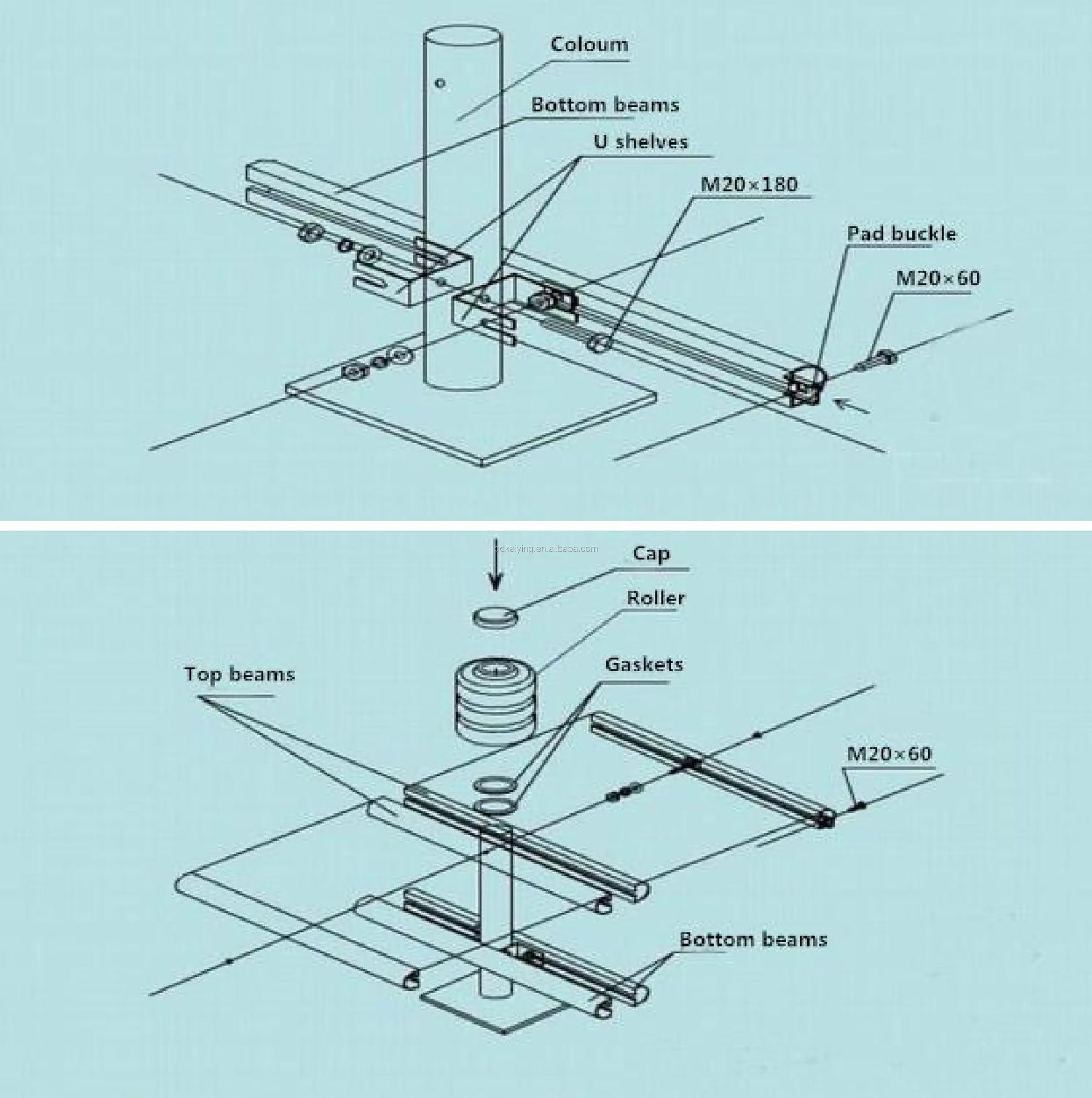 Coloum

Bottom beams

U shelves

M20×180

Pad buckle

M20×60

gdkaiying.en.alibaba.com

Cap

Roller

Gaskets

Top beams

M20×60

Bottom beams