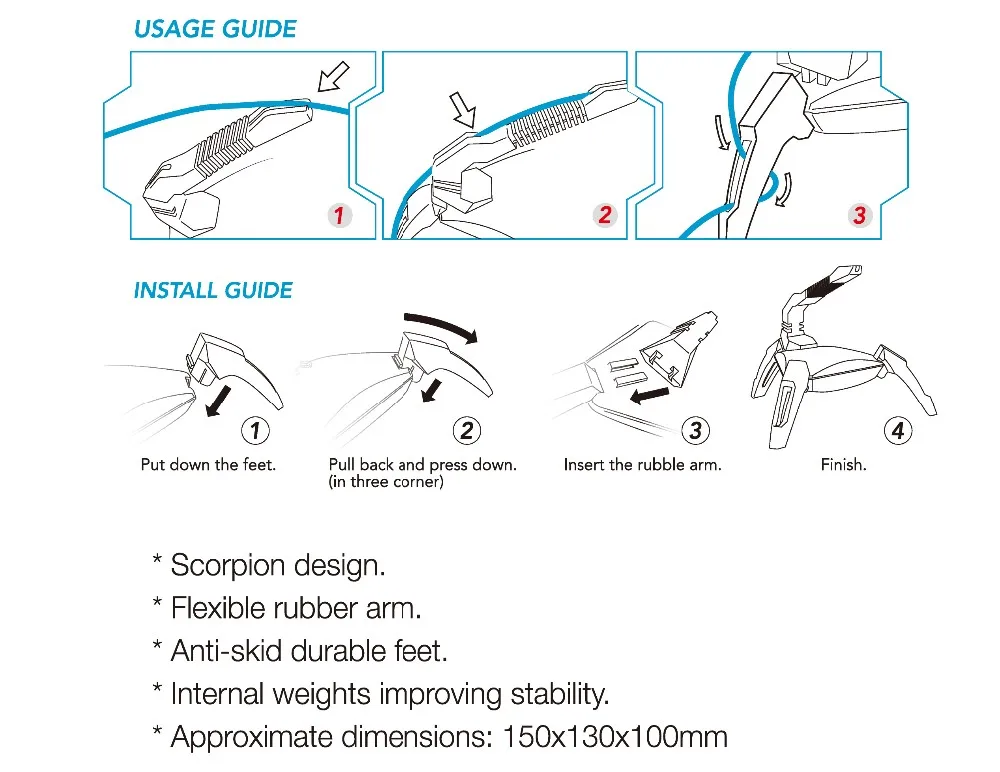 USAGE GUIDE

1

2

3

INSTALL GUIDE

1
Put down the feet.

2
Pull back and press down. (in three corner)

3
Insert the rubble arm.

4
Finish.

* Scorpion design.
* Flexible rubber arm.
* Anti-skid durable feet.
* Internal weights improving stability.
* Approximate dimensions: 150x130x100mm