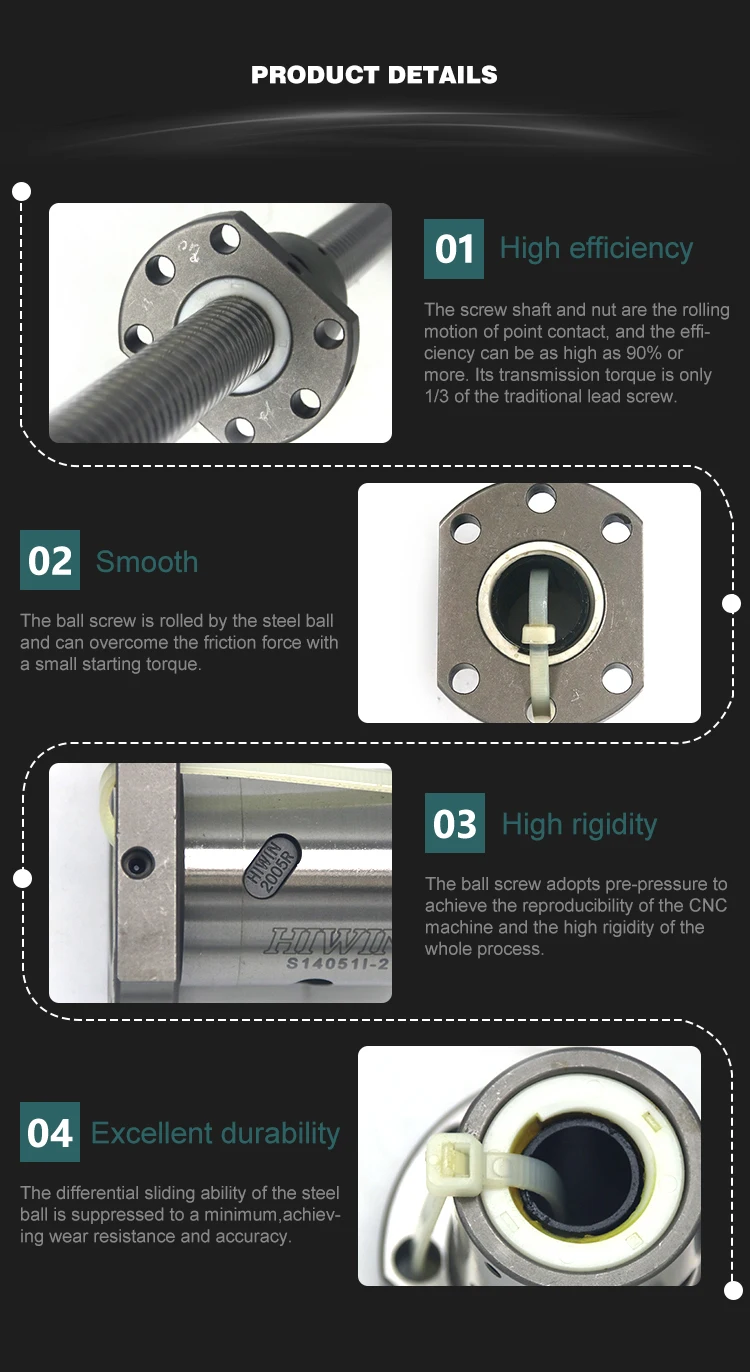 PRODUCT DETAILS

01 High efficiency

The screw shaft and nut are the rolling motion of point contact, and the efficiency can be as high as 90% or more. Its transmission torque is only 1/3 of the traditional lead screw.

02 Smooth

The ball screw is rolled by the steel ball and can overcome the friction force with a small starting torque.

HIWIN
2005R
HIWIN
S14051I-2

03 High rigidity

The ball screw adopts pre-pressure to achieve the reproducibility of the CNC machine and the high rigidity of the whole process.

04 Excellent durability

The differential sliding ability of the steel ball is suppressed to a minimum,achieving wear resistance and accuracy.