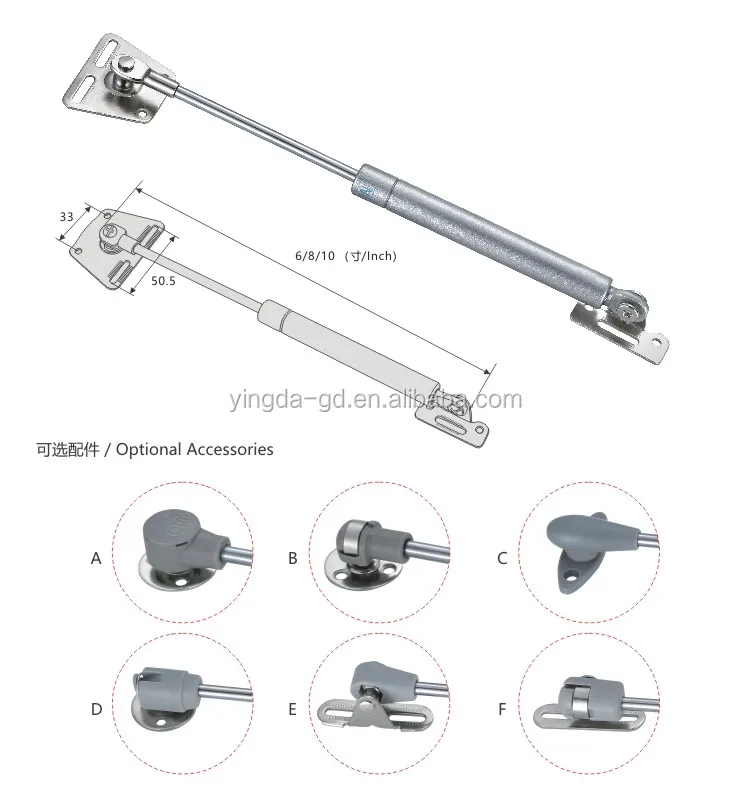 33

50.5

6/8/10 （寸/Inch）

yingda-gd.en.alibaba.com

可选配件 / Optional Accessories

A

B

C

D

E

F