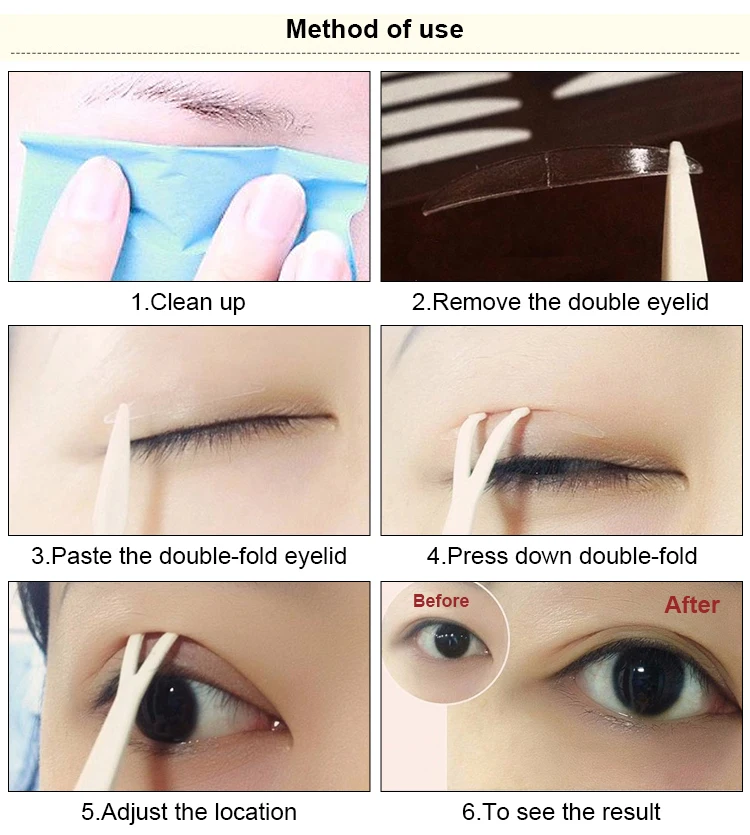 Method of use

1.Clean up

2.Remove the double eyelid

3.Paste the double-fold eyelid

4.Press down double-fold

5.Adjust the location

Before

After

6.To see the result