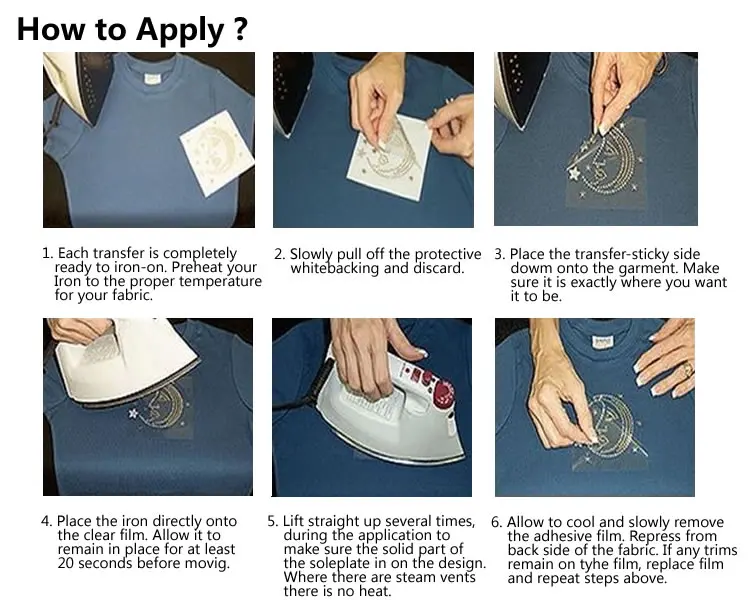 How to Apply ?

1. Each transfer is completely ready to iron-on. Preheat your Iron to the proper temperature for your fabric.

2. Slowly pull off the protective whitebacking and discard.

3. Place the transfer-sticky side dowm onto the garment. Make sure it is exactly where you want it to be.

4. Place the iron directly onto the clear film. Allow it to remain in place for at least 20 seconds before movig.

5. Lift straight up several times, during the application to make sure the solid part of the soleplate in on the design. Where there are steam vents there is no heat.

6. Allow to cool and slowly remove the adhesive film. Repress from back side of the fabric. If any trims remain on tyhe film, replace film and repeat steps above.