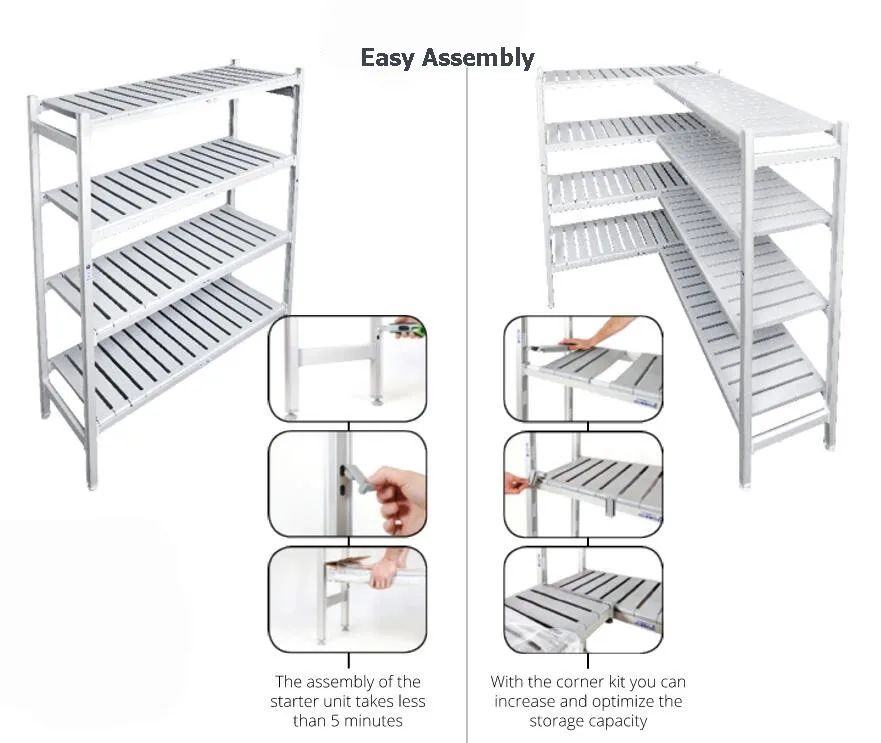 Easy Assembly

The assembly of the starter unit takes less than 5 minutes

With the corner kit you can increase and optimize the storage capacity