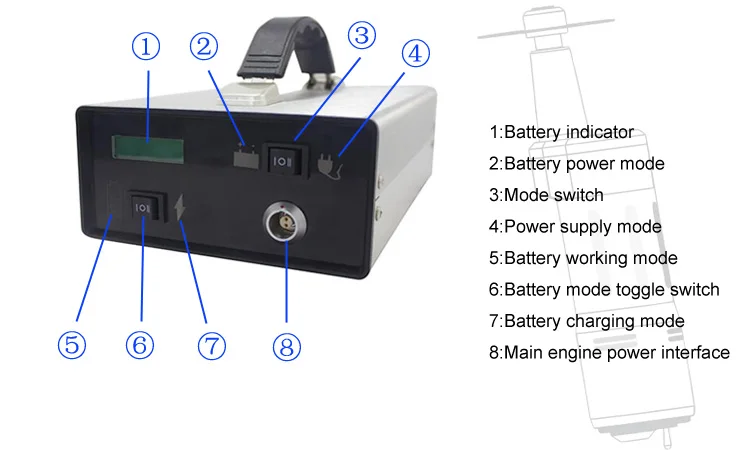 ①
②
③
④
⑤
⑥
⑦
⑧

1:Battery indicator
2:Battery power mode
3:Mode switch
4:Power supply mode
5:Battery working mode
6:Battery mode toggle switch
7:Battery charging mode
8:Main engine power interface