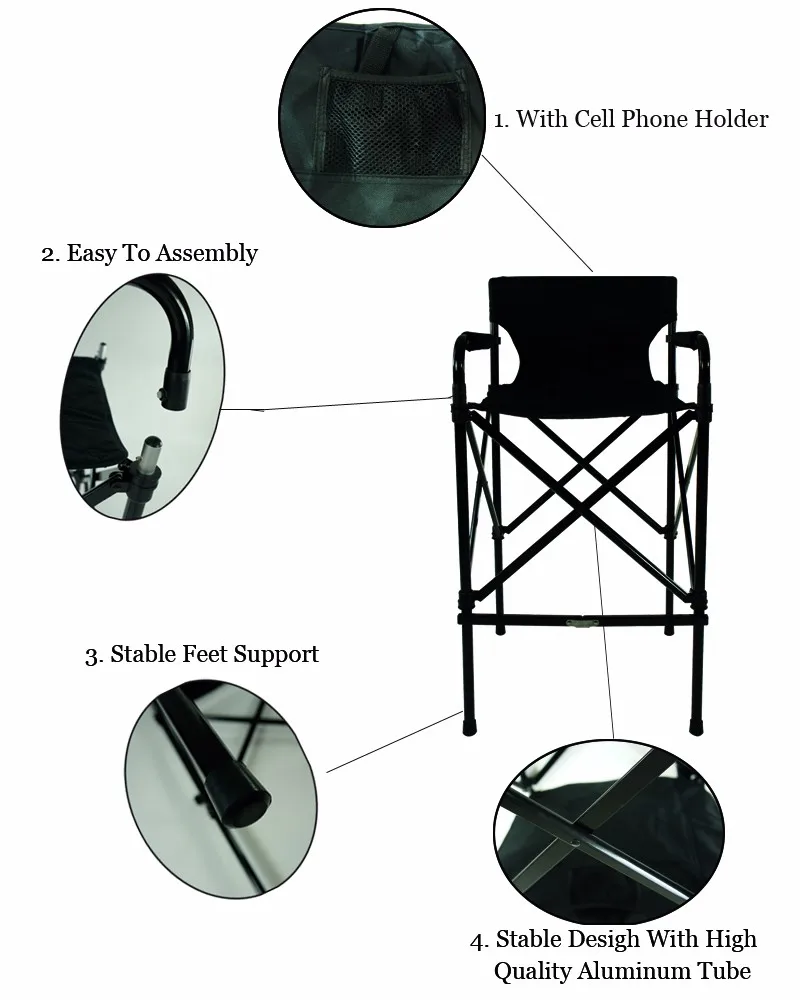 1. With Cell Phone Holder

2. Easy To Assembly

3. Stable Feet Support

4. Stable Desigh With High Quality Aluminum Tube