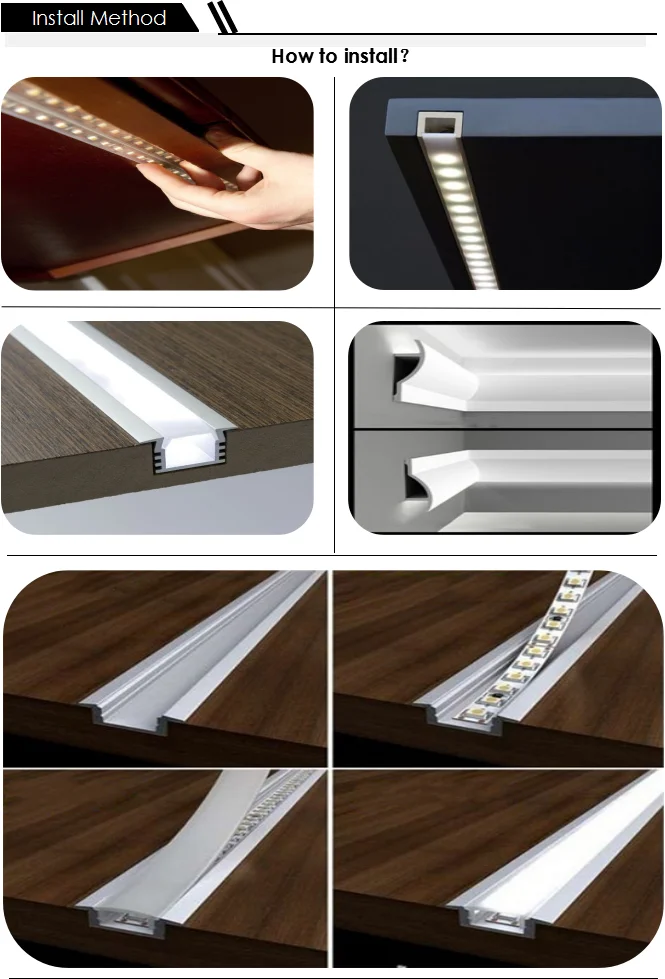 Install Method

How to install?