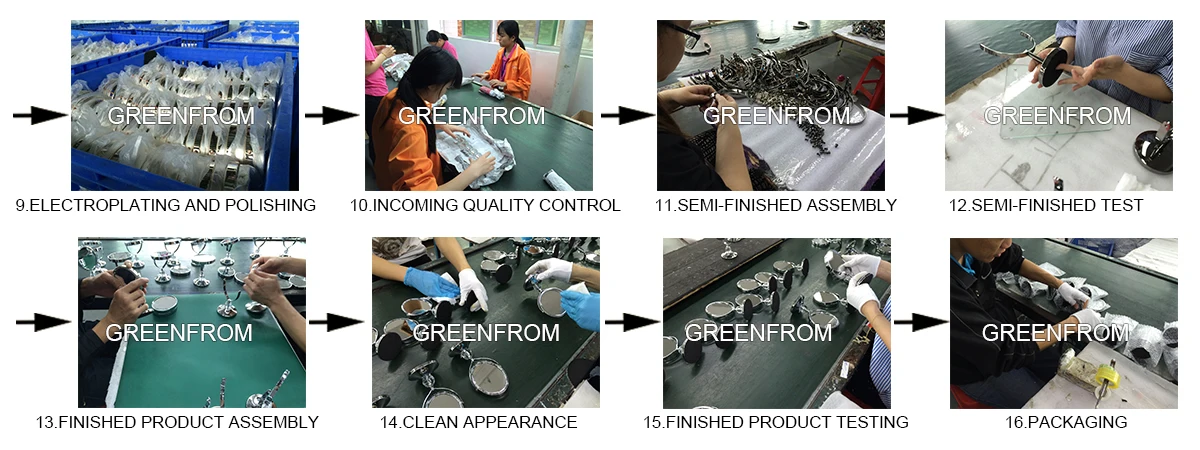 GREENFROM
9.ELECTROPLATING AND POLISHING

GREENFROM
10.INCOMING QUALITY CONTROL

GREENFROM
11.SEMI-FINISHED ASSEMBLY

GREENFROM
12.SEMI-FINISHED TEST

GREENFROM
13.FINISHED PRODUCT ASSEMBLY

GREENFROM
14.CLEAN APPEARANCE

GREENFROM
15.FINISHED PRODUCT TESTING

GREENFROM
16.PACKAGING