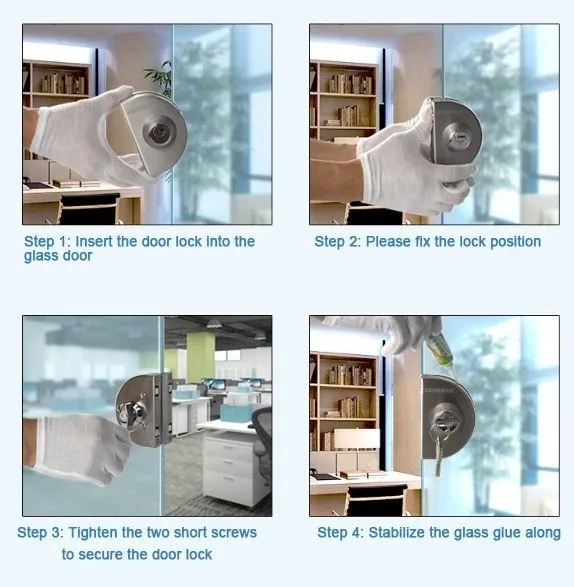 Step 1: Insert the door lock into the glass door

Step 2: Please fix the lock position

Step 3: Tighten the two short screws to secure the door lock

Step 4: Stabilize the glass glue along